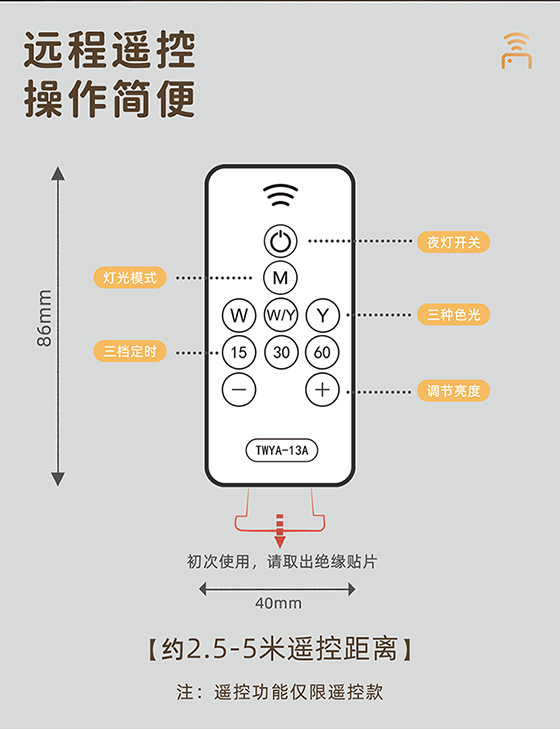 远程遥控
操作简便

86mm

夜灯开关

灯光模式

M

W W/Y Y

三种色光

三档定时

15 30 60

− +

调节亮度

TWYA-13A

初次使用，请取出绝缘贴片

40mm

【约2.5-5米遥控距离】

注：遥控功能仅限遥控款