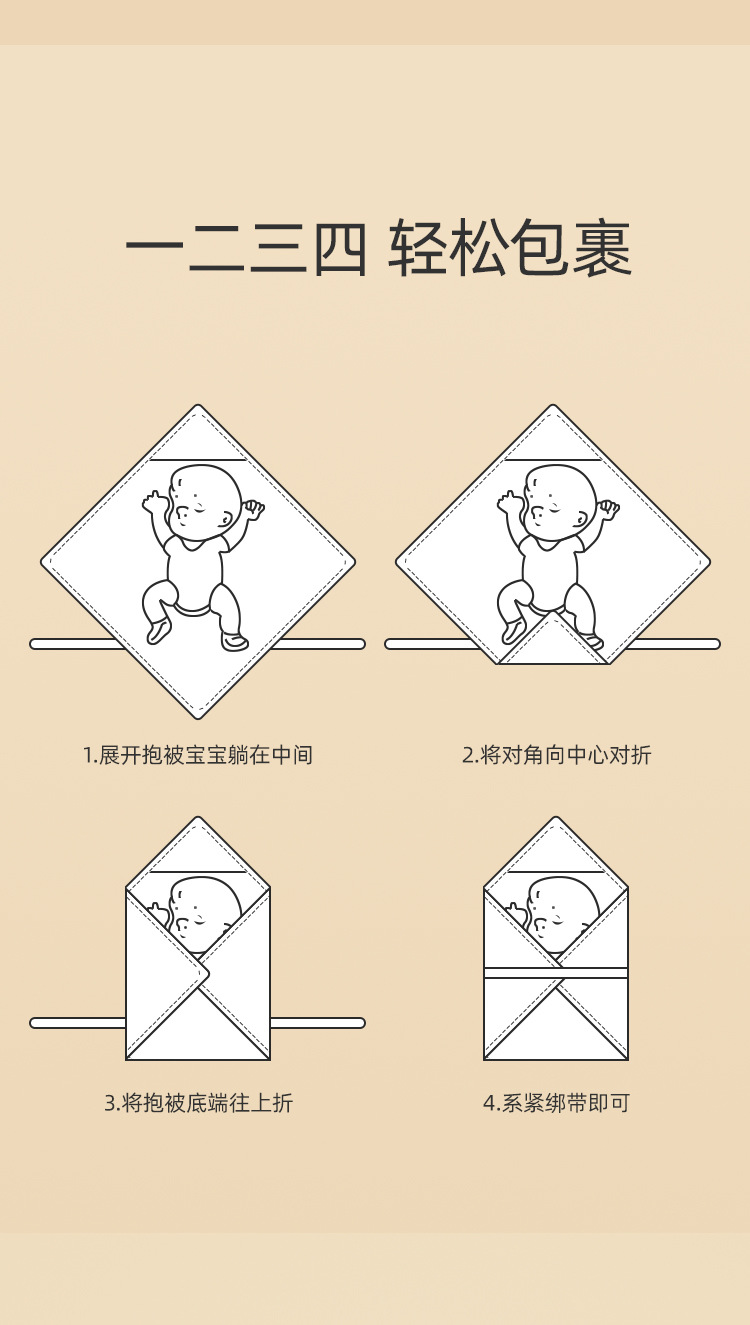 一二三四 轻松包裹

1.展开抱被宝宝躺在中间

2.将对角向中心对折

3.将抱被底端往上折

4.系紧绑带即可