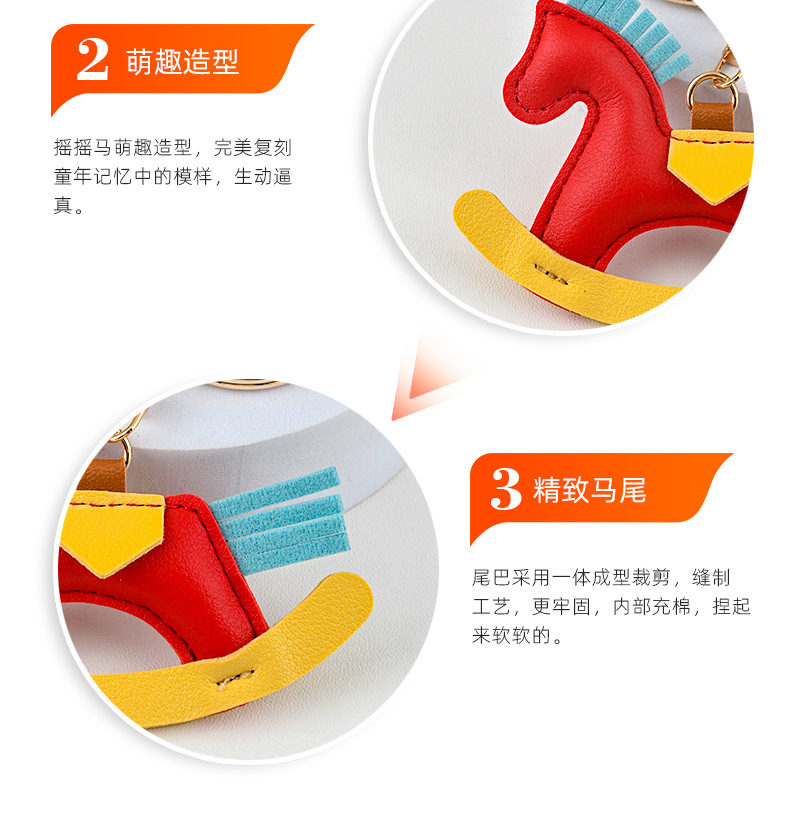 2 萌趣造型

摇摇马萌趣造型，完美复刻童年记忆中的模样，生动逼真。

3 精致马尾

尾巴采用一体成型裁剪，缝制工艺，更牢固，内部充棉，捏起来软软的。