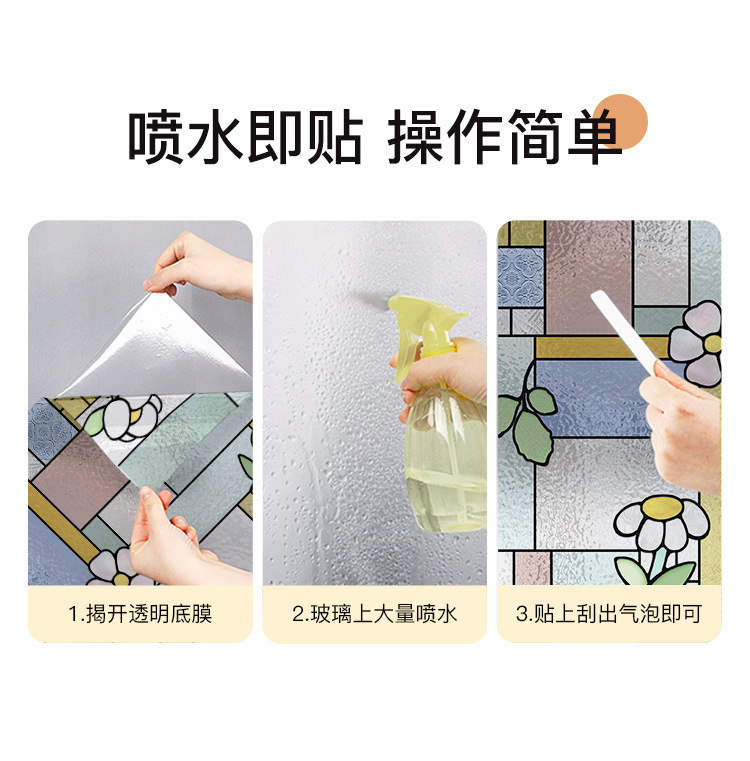 喷水即贴 操作简单

1.揭开透明底膜

2.玻璃上大量喷水

3.贴上刮出气泡即可