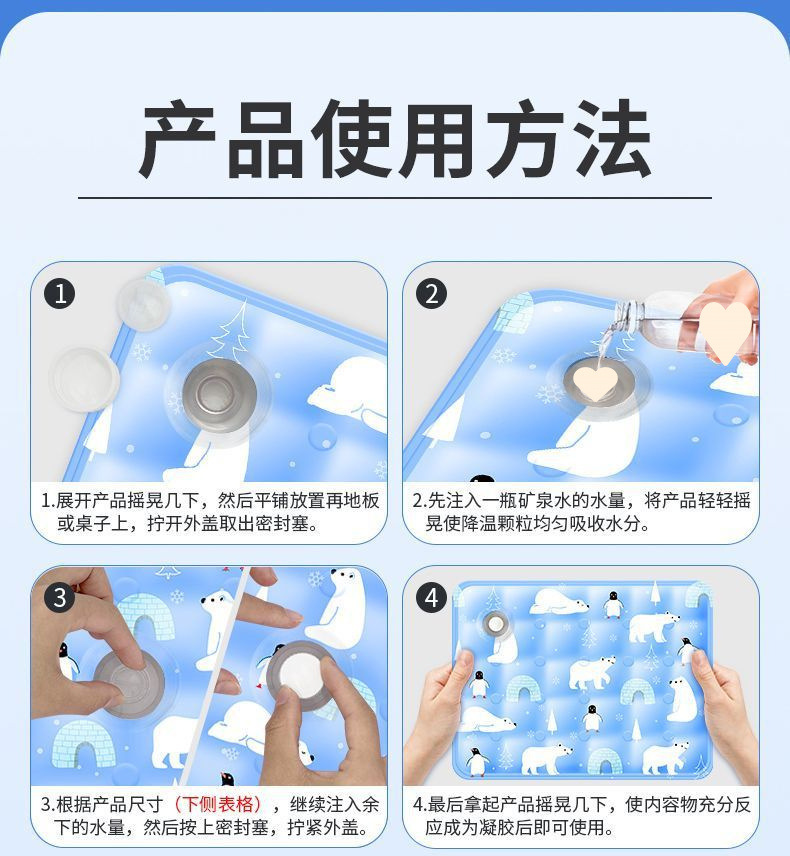 产品使用方法

1

1.展开产品摇晃几下，然后平铺放置再地板或桌子上，拧开外盖取出密封塞。

2

2.先注入一瓶矿泉水的水量，将产品轻轻摇晃使降温颗粒均匀吸收水分。

3

3.根据产品尺寸（下侧表格），继续注入余下的水量，然后按上密封塞，拧紧外盖。

4

4.最后拿起产品摇晃几下，使内容物充分反应成为凝胶后即可使用。