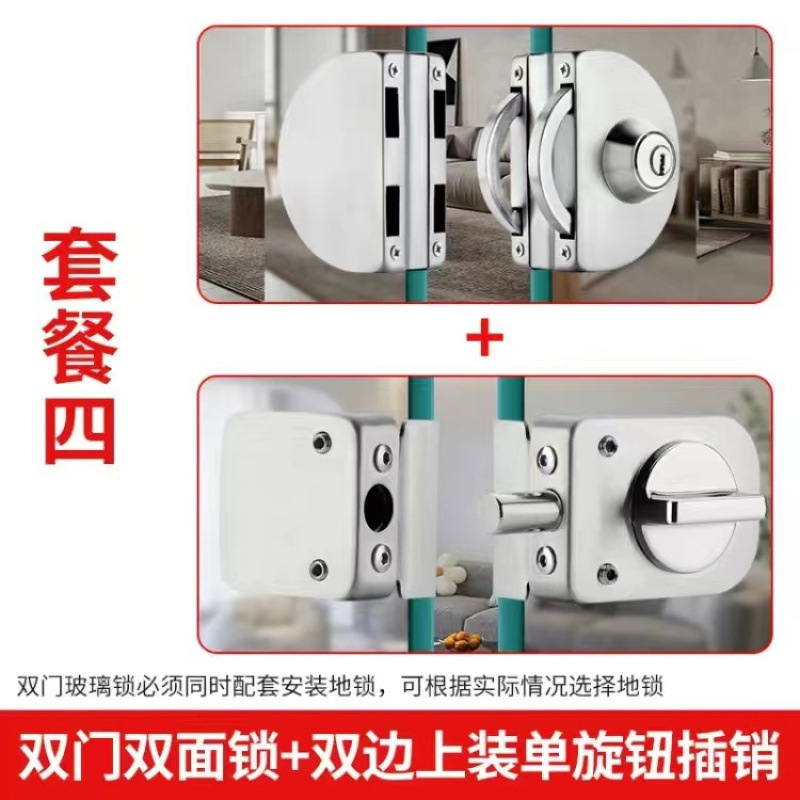 套餐四

+

双门玻璃锁必须同时配套安装地锁，可根据实际情况选择地锁

双门双面锁+双边上装单旋钮插销