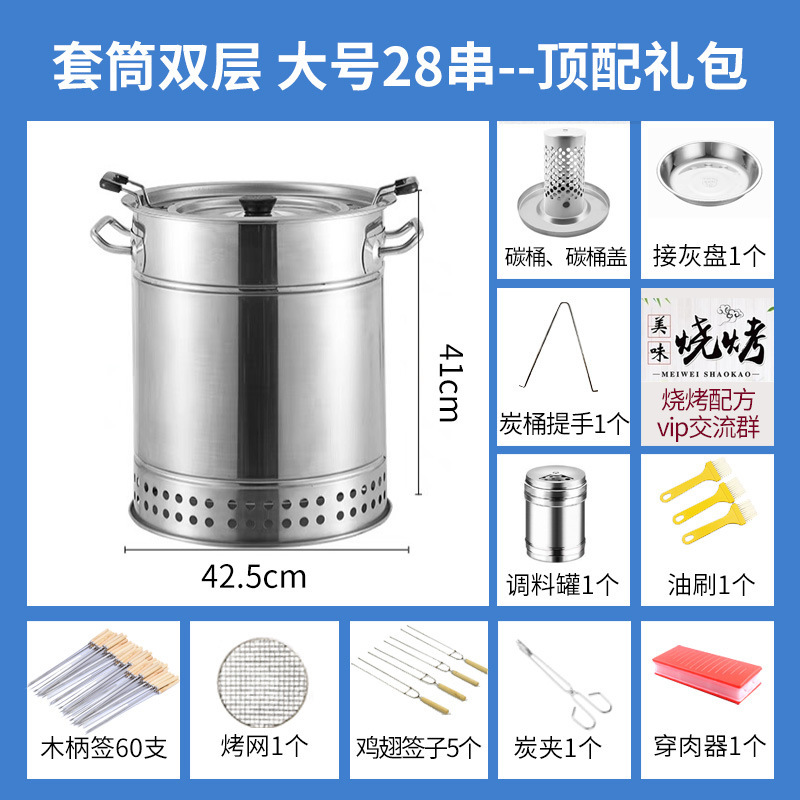 套筒双层 大号28串--顶配礼包

41cm

42.5cm

碳桶、碳桶盖

接灰盘1个

炭桶提手1个

美味 烧烤
MEIWEI SHAOKAO
烧烤配方
vip交流群

调料罐1个

油刷1个

木柄签60支

烤网1个

鸡翅签子5个

炭夹1个

穿肉器1个