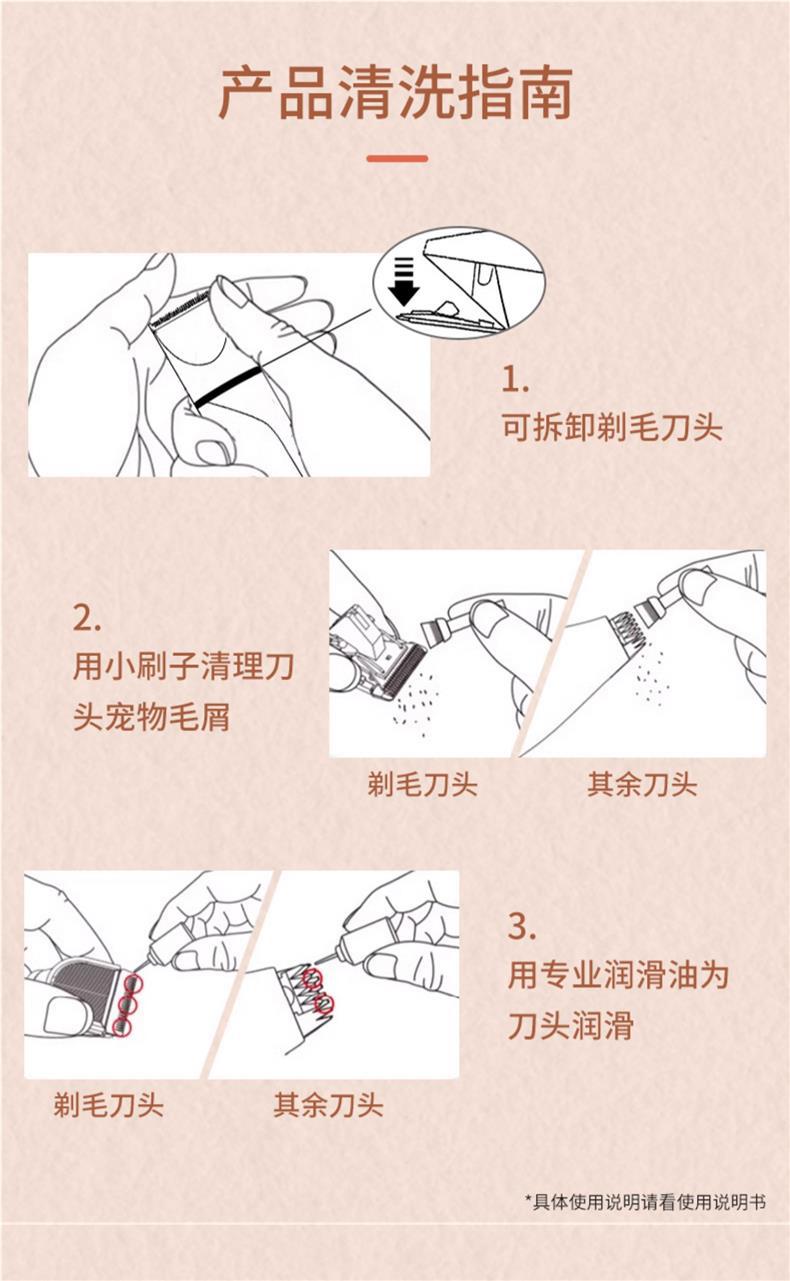 产品清洗指南

1.
可拆卸剃毛刀头

2.
用小刷子清理刀头宠物毛屑

剃毛刀头

其余刀头

3.
用专业润滑油为刀头润滑

剃毛刀头

其余刀头

*具体使用说明请看使用说明书