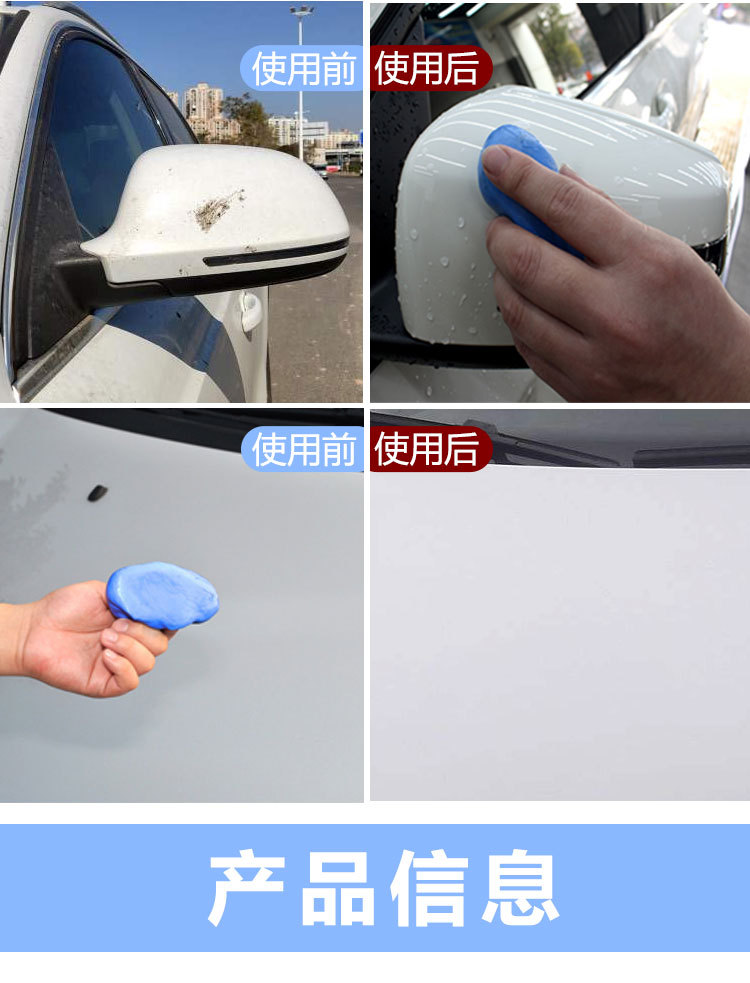 使用前 使用后

使用前 使用后

产品信息