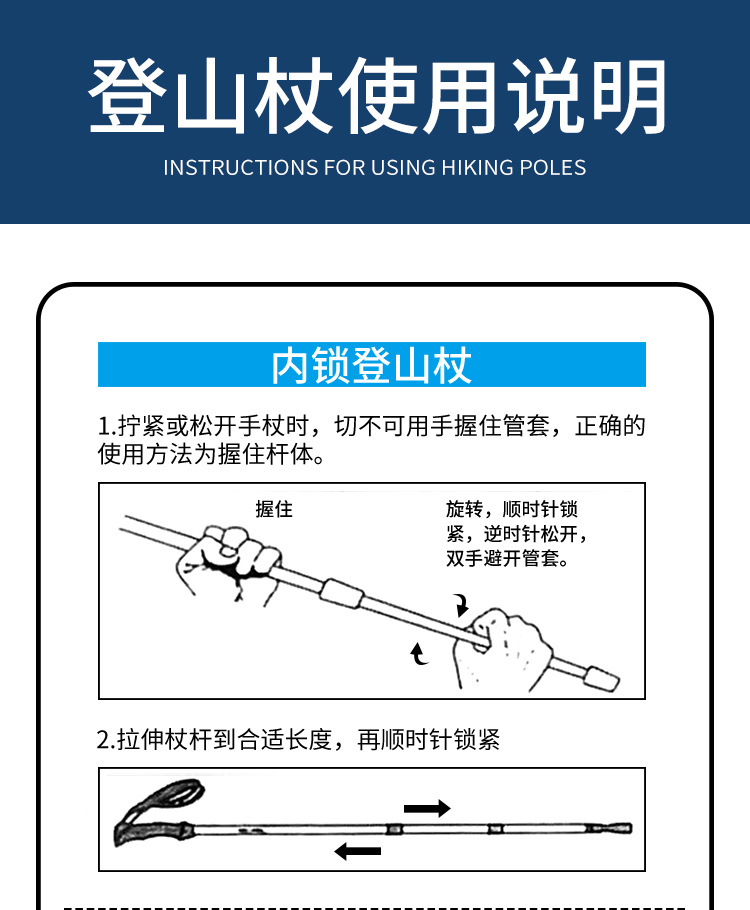 登山杖使用说明

INSTRUCTIONS FOR USING HIKING POLES

内锁登山杖

1.拧紧或松开手杖时，切不可用手握住管套，正确的使用方法为握住杆体。

握住

旋转，顺时针锁紧，逆时针松开，双手避开管套。

2.拉伸杖杆到合适长度，再顺时针锁紧