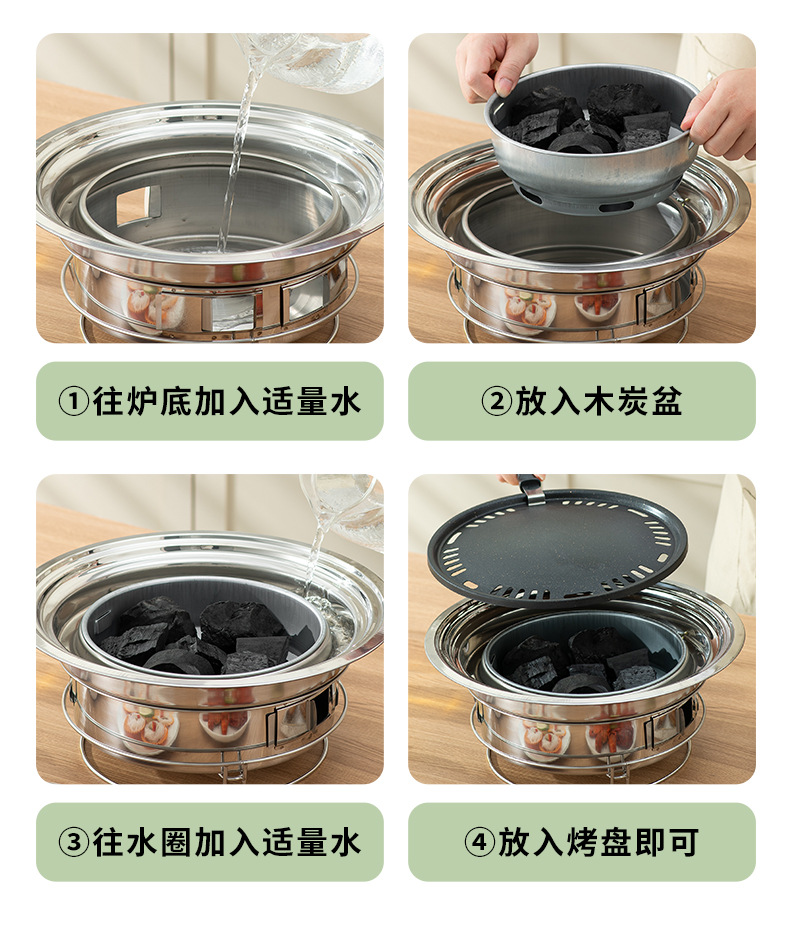 ①往炉底加入适量水

②放入木炭盆

③往水圈加入适量水

④放入烤盘即可