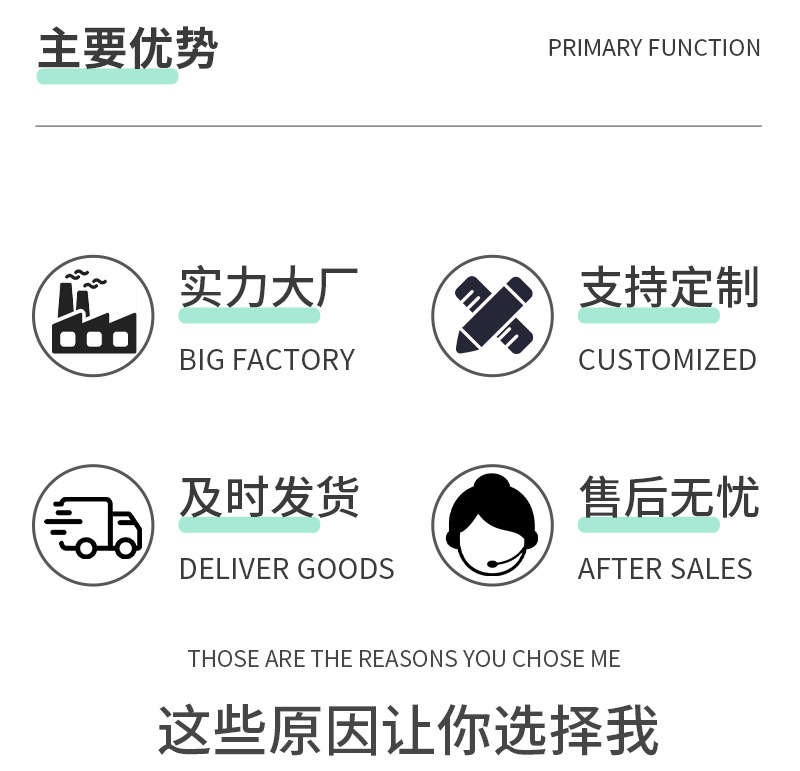 主要优势

PRIMARY FUNCTION

实力大厂

BIG FACTORY

支持定制

CUSTOMIZED

及时发货

DELIVER GOODS

售后无忧

AFTER SALES

THOSE ARE THE REASONS YOU CHOSE ME

这些原因让你选择我