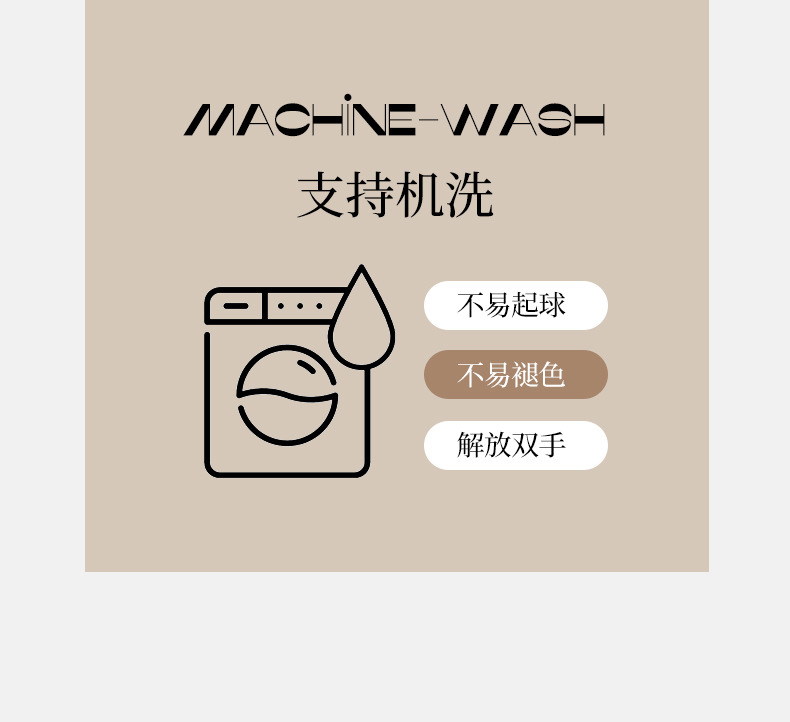 MACHINE-WASH

支持机洗

不易起球

不易褪色

解放双手