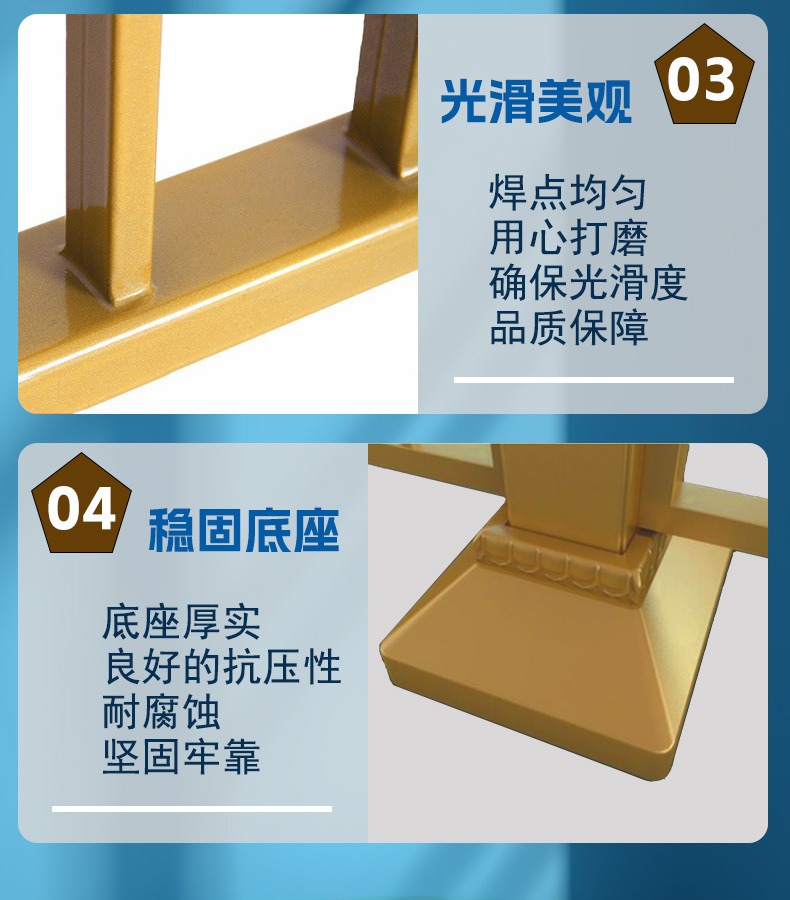 光滑美观

03

焊点均匀
用心打磨
确保光滑度
品质保障

04

稳固底座

底座厚实
良好的抗压性
耐腐蚀
坚固牢靠