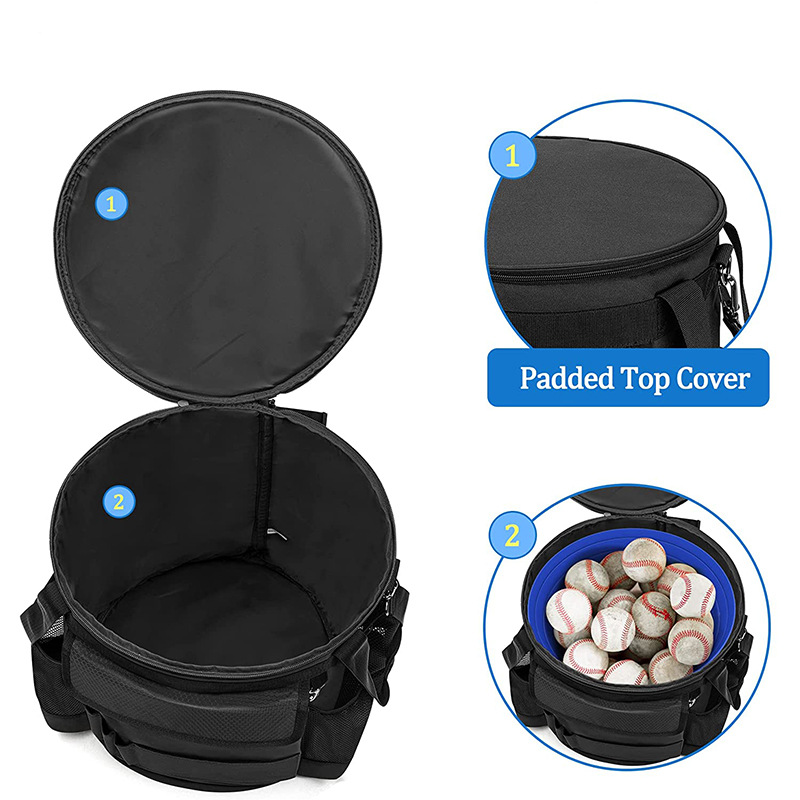 1

2

1

Padded Top Cover

2