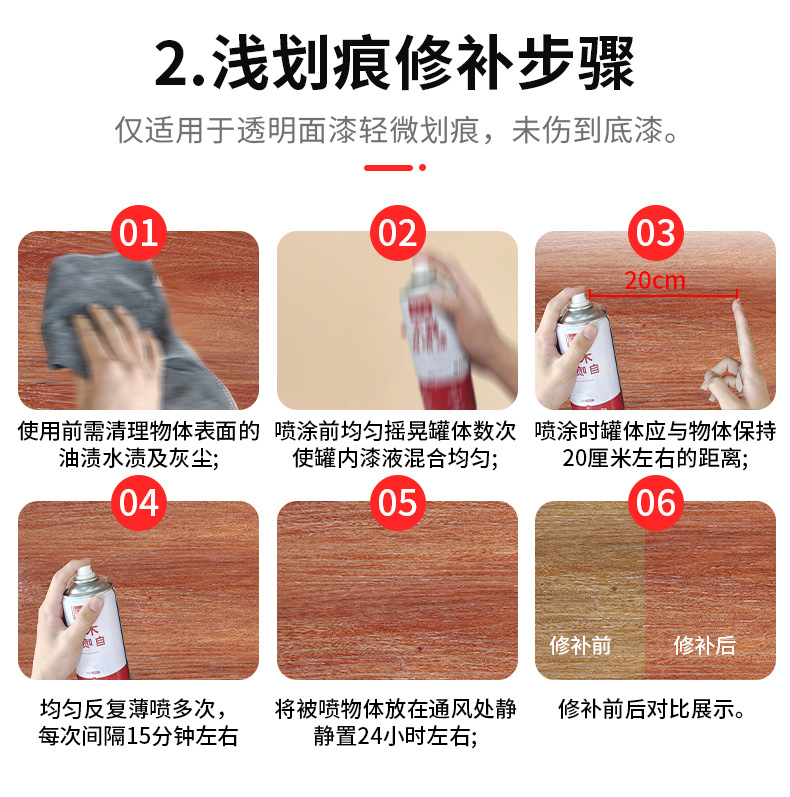 2.浅划痕修补步骤

仅适用于透明面漆轻微划痕，未伤到底漆。

01

使用前需清理物体表面的油渍水渍及灰尘;

02

喷涂前均匀摇晃罐体数次使罐内漆液混合均匀;

03

20cm

喷涂时罐体应与物体保持20厘米左右的距离;

04

均匀反复薄喷多次，每次间隔15分钟左右

05

将被喷物体放在通风处静静置24小时左右;

06

修补前

修补后

修补前后对比展示。