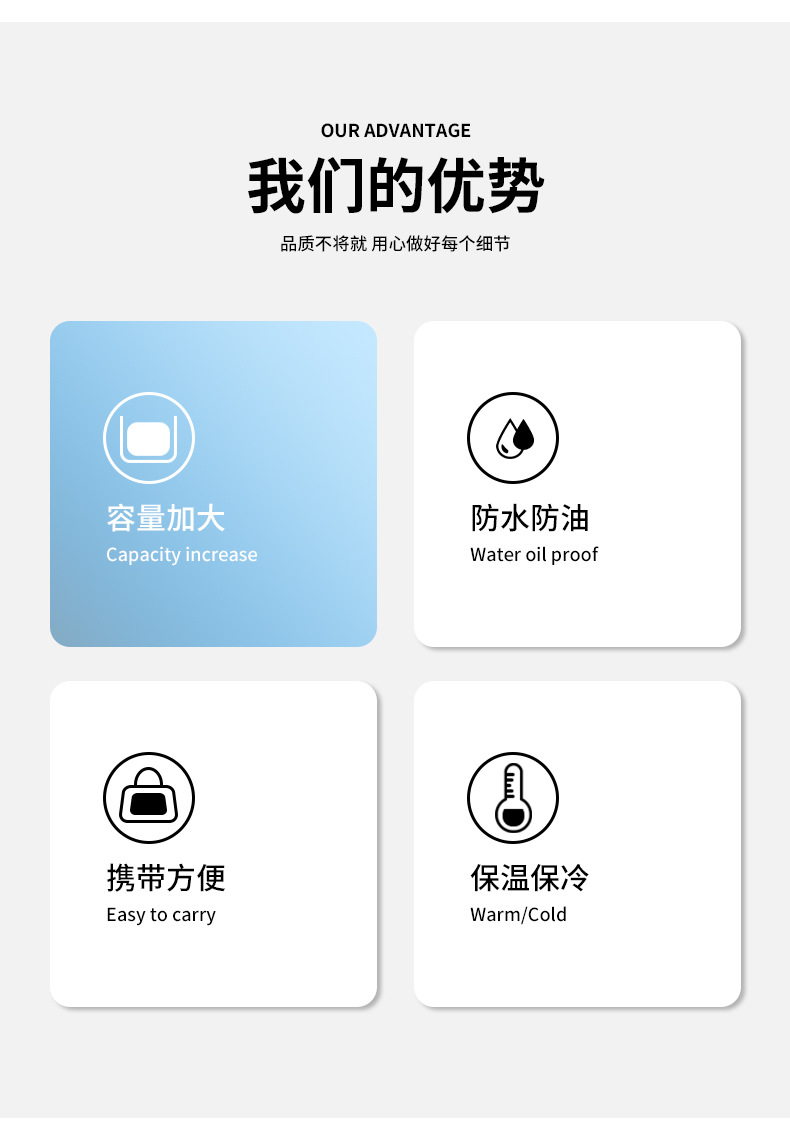 OUR ADVANTAGE

我们的优势

品质不将就 用心做好每个细节

容量加大
Capacity increase

防水防油
Water oil proof

携带方便
Easy to carry

保温保冷
Warm/Cold