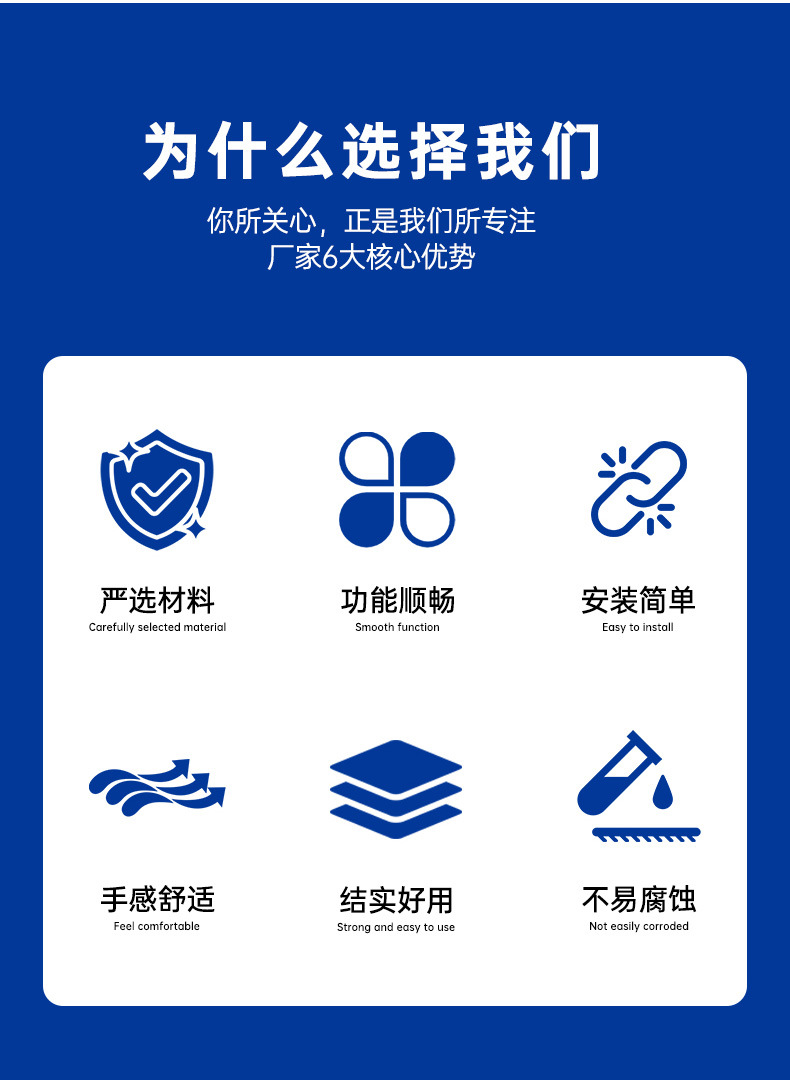 为什么选择我们

你所关心，正是我们所专注
厂家6大核心优势

严选材料
Carefully selected material

功能顺畅
Smooth function

安装简单
Easy to install

手感舒适
Feel comfortable

结实好用
Strong and easy to use

不易腐蚀
Not easily corroded