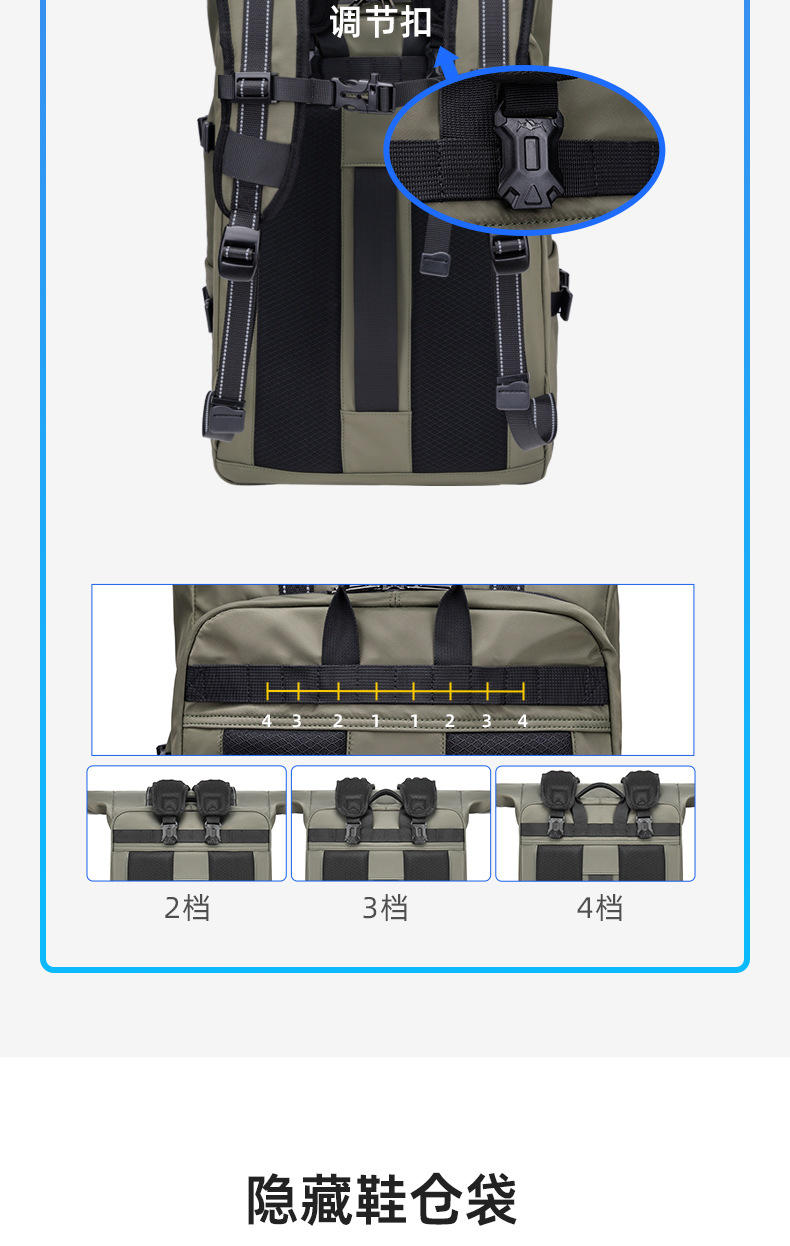 调节扣

4 3 2 1 1 2 3 4

2档

3档

4档

隐藏鞋仓袋