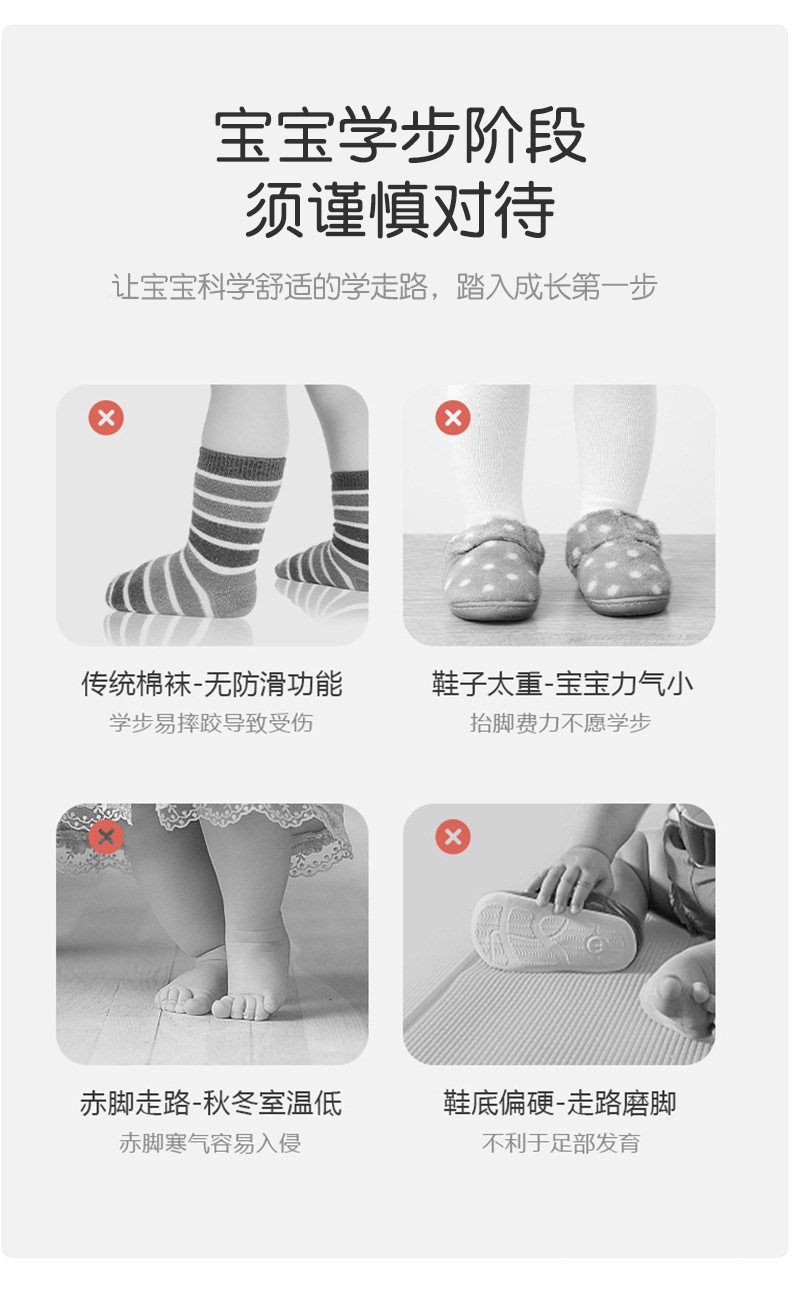 宝宝学步阶段
须谨慎对待

让宝宝科学舒适的学走路，踏入成长第一步

传统棉袜-无防滑功能
学步易摔跤导致受伤

鞋子太重-宝宝力气小
抬脚费力不愿学步

赤脚走路-秋冬室温低
赤脚寒气容易入侵

鞋底偏硬-走路磨脚
不利于足部发育