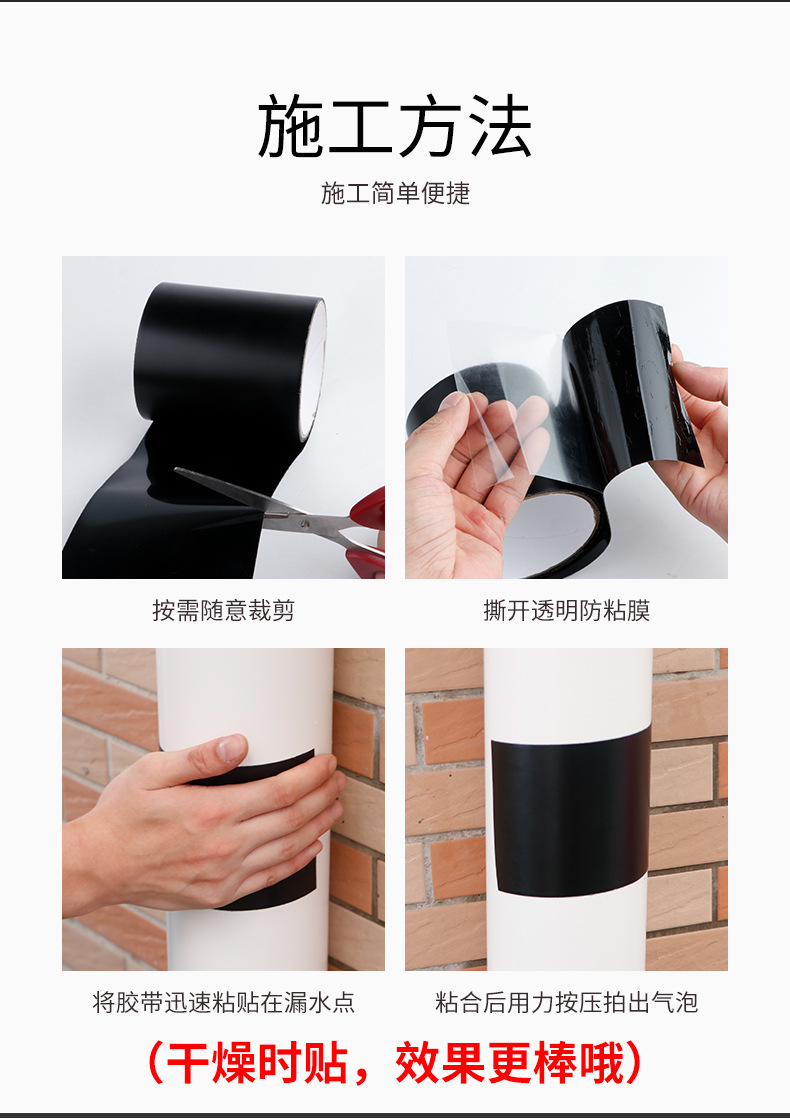 施工方法

施工简单便捷

按需随意裁剪

撕开透明防粘膜

将胶带迅速粘贴在漏水点

粘合后用力按压拍出气泡

（干燥时贴，效果更棒哦）