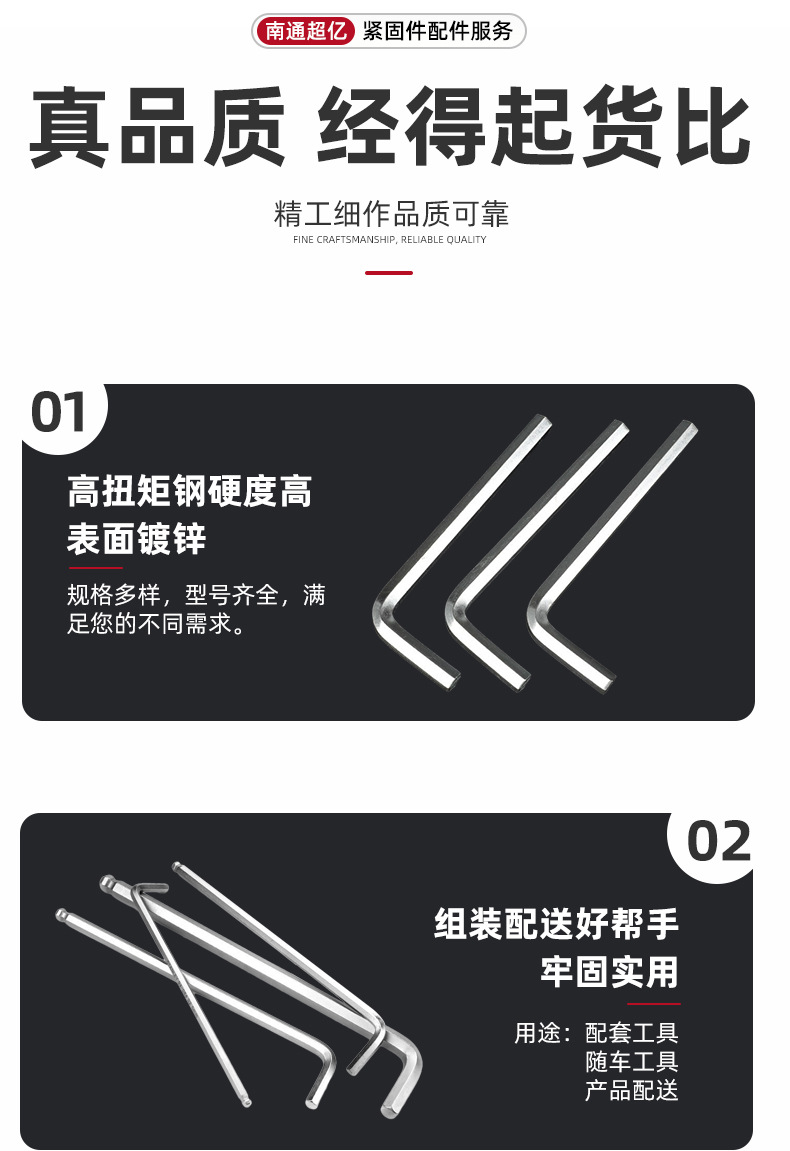 南通超亿 紧固件配件服务

真品质 经得起货比

精工细作品质可靠
FINE CRAFTSMANSHIP, RELIABLE QUALITY

01

高扭矩钢硬度高
表面镀锌

规格多样，型号齐全，满足您的不同需求。

02

组装配送好帮手
牢固实用

用途：配套工具
随车工具
产品配送