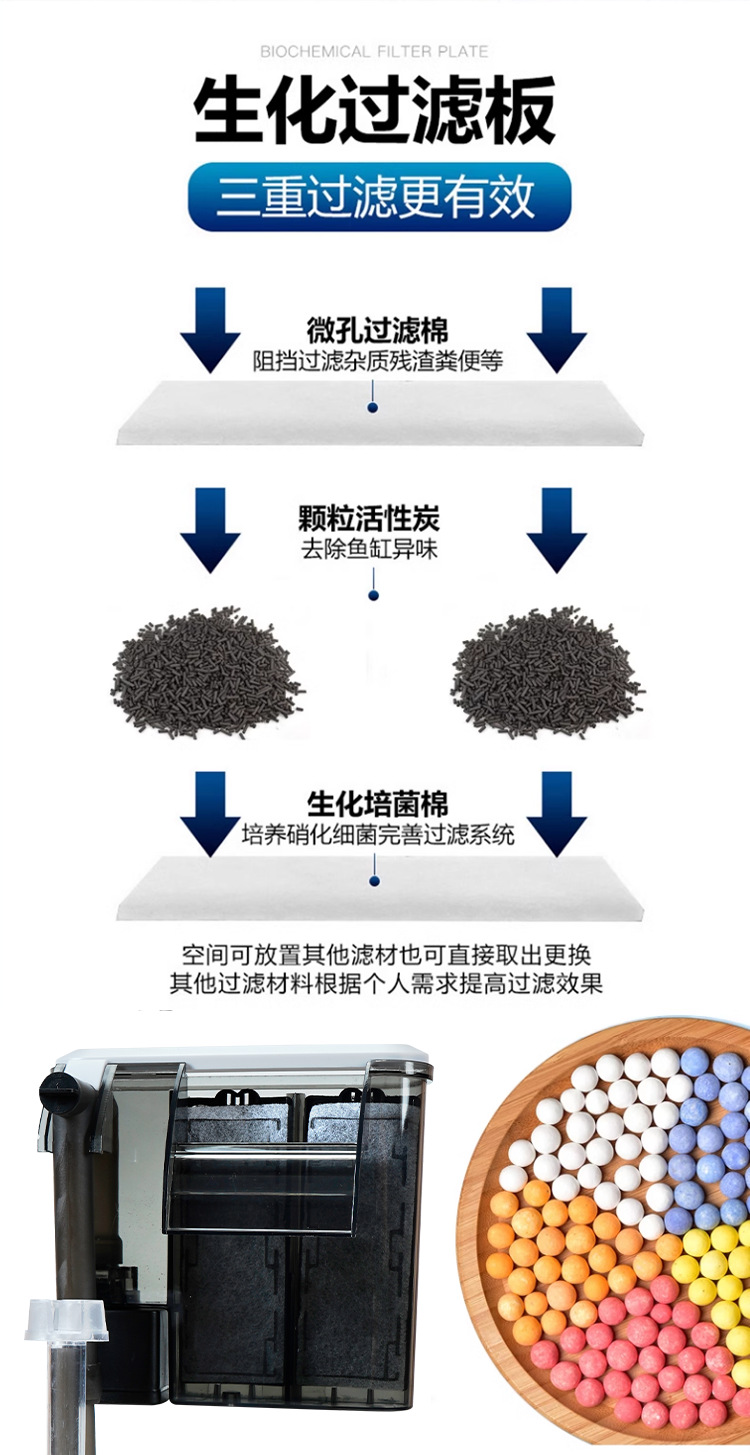 BIOCHEMICAL FILTER PLATE

生化过滤板

三重过滤更有效

微孔过滤棉
阻挡过滤杂质残渣粪便等

颗粒活性炭
去除鱼缸异味

生化培菌棉
培养硝化细菌完善过滤系统

空间可放置其他滤材也可直接取出更换
其他过滤材料根据个人需求提高过滤效果