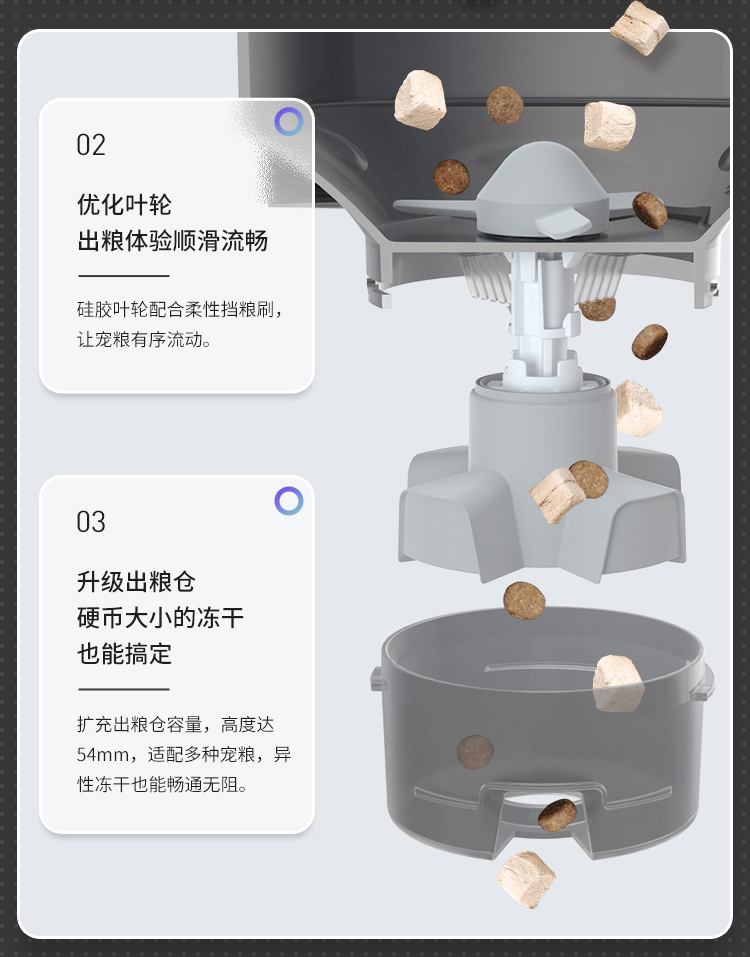 02

优化叶轮
出粮体验顺滑流畅

硅胶叶轮配合柔性挡粮刷，让宠粮有序流动。

03

升级出粮仓
硬币大小的冻干
也能搞定

扩充出粮仓容量，高度达54mm，适配多种宠粮，异性冻干也能畅通无阻。