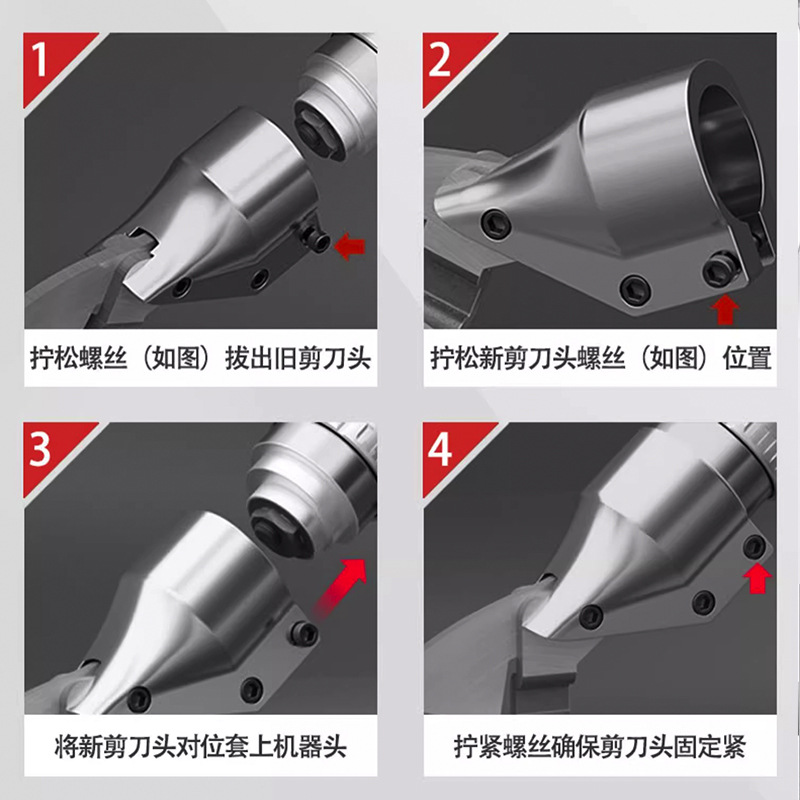 1

拧松螺丝（如图）拔出旧剪刀头

2

拧松新剪刀头螺丝（如图）位置

3

将新剪刀头对位套上机器头

4

拧紧螺丝确保剪刀头固定紧