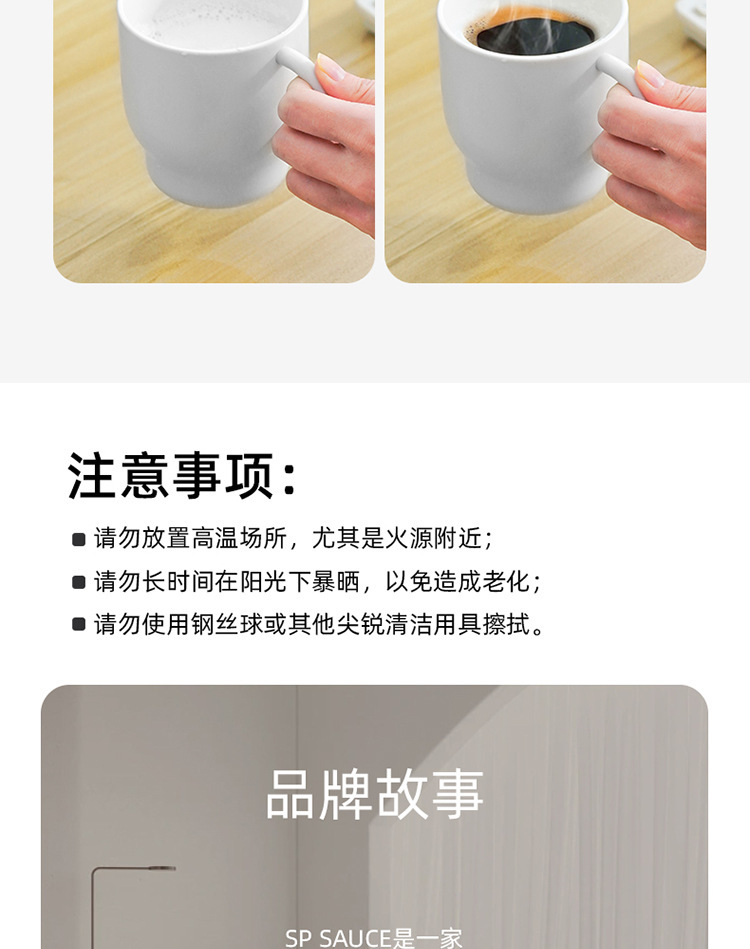 注意事项：

■ 请勿放置高温场所，尤其是火源附近；

■ 请勿长时间在阳光下暴晒，以免造成老化；

■ 请勿使用钢丝球或其他尖锐清洁用具擦拭。

品牌故事

SP SAUCE是一家