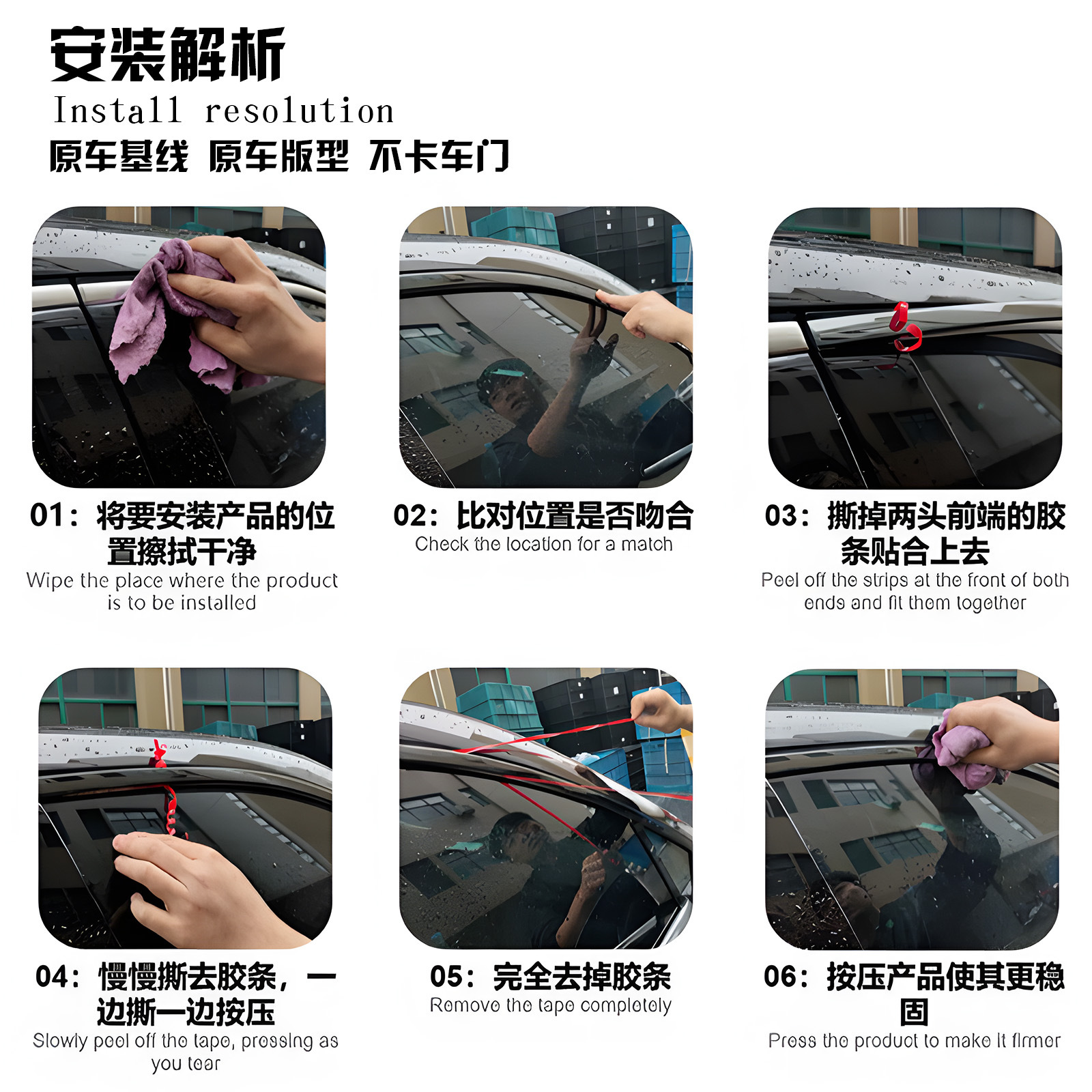 安装解析
Install resolution
原车基线 原车版型 不卡车门

01：将要安装产品的位置擦拭干净
Wipe the place where the product is to be installed

02：比对位置是否吻合
Check the location for a match

03：撕掉两头前端的胶条贴合上去
Peel off the strips at the front of both ends and fit them together

04：慢慢撕去胶条，一边撕一边按压
Slowly peel off the tape, pressing as you tear

05：完全去掉胶条
Remove the tape completely

06：按压产品使其更稳固
Press the product to make it firmer