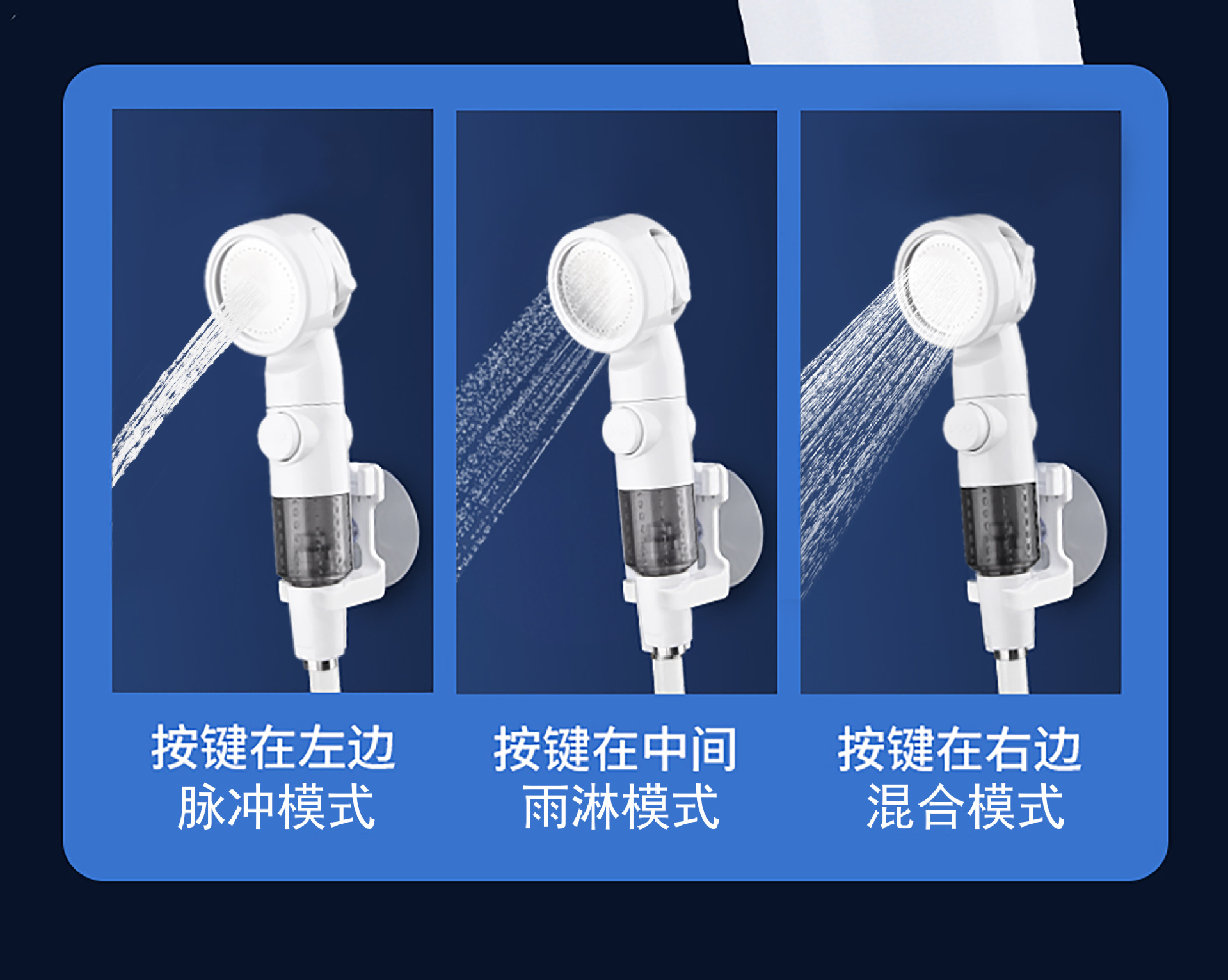 按键在左边
脉冲模式

按键在中间
雨淋模式

按键在右边
混合模式