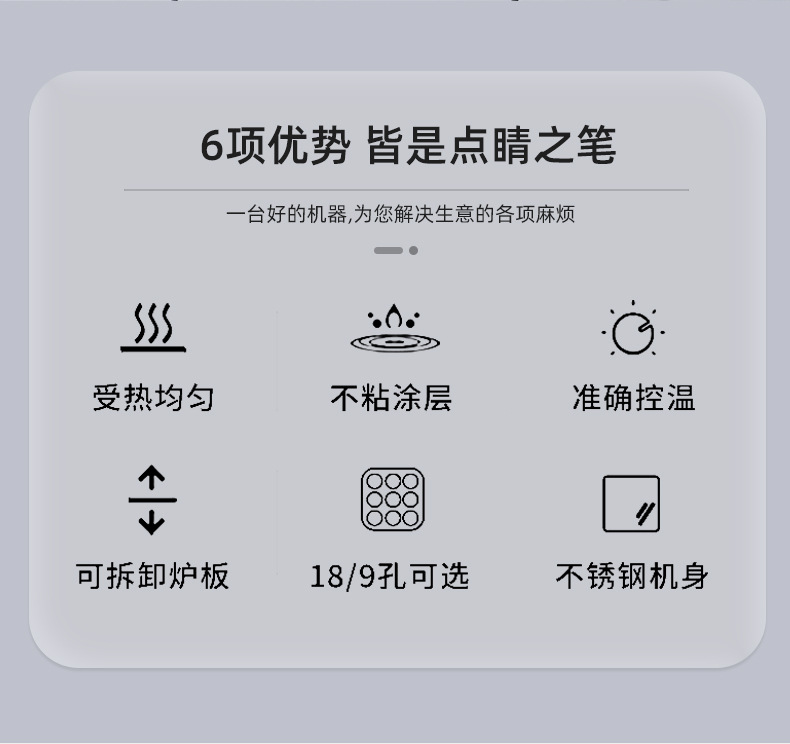 6项优势 皆是点睛之笔

一台好的机器,为您解决生意的各项麻烦

受热均匀

不粘涂层

准确控温

可拆卸炉板

18/9孔可选

不锈钢机身