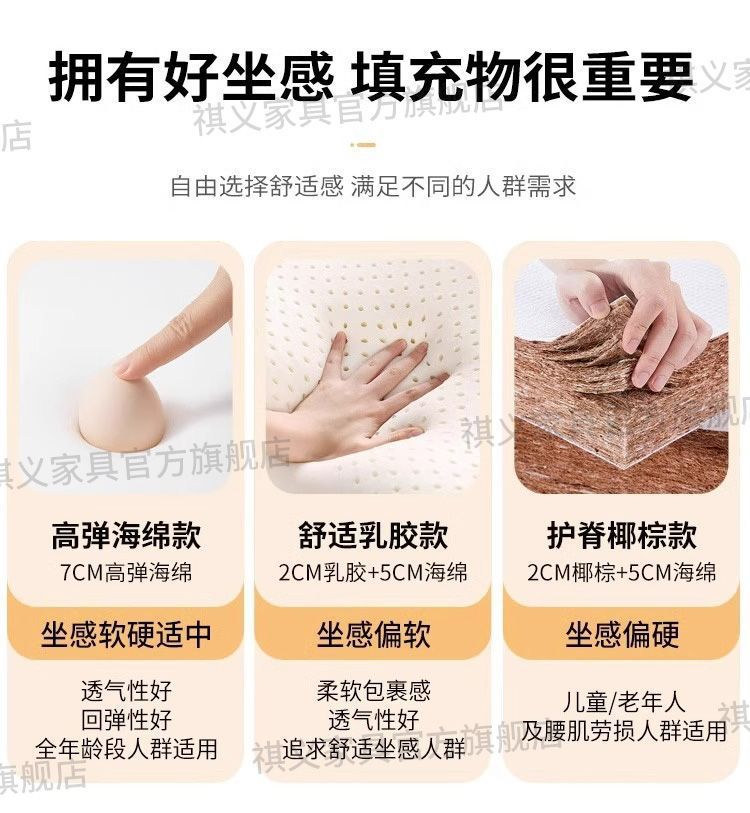 拥有好坐感 填充物很重要

祺义家具官方旗舰店

自由选择舒适感 满足不同的人群需求

祺义家具官方旗舰店

高弹海绵款
7CM高弹海绵
坐感软硬适中
透气性好
回弹性好
全年龄段人群适用

舒适乳胶款
2CM乳胶+5CM海绵
坐感偏软
柔软包裹感
透气性好
追求舒适坐感人群

护脊椰棕款
2CM椰棕+5CM海绵
坐感偏硬
儿童/老年人
及腰肌劳损人群适用

祺义家具官方旗舰店