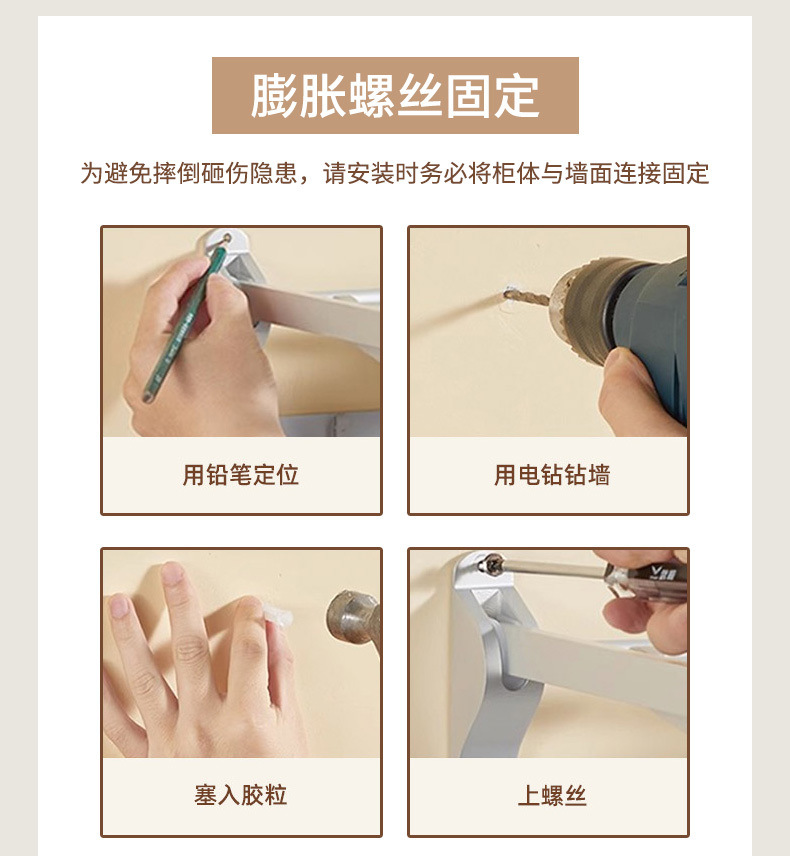 膨胀螺丝固定

为避免摔倒砸伤隐患，请安装时务必将柜体与墙面连接固定

用铅笔定位

用电钻钻墙

塞入胶粒

上螺丝