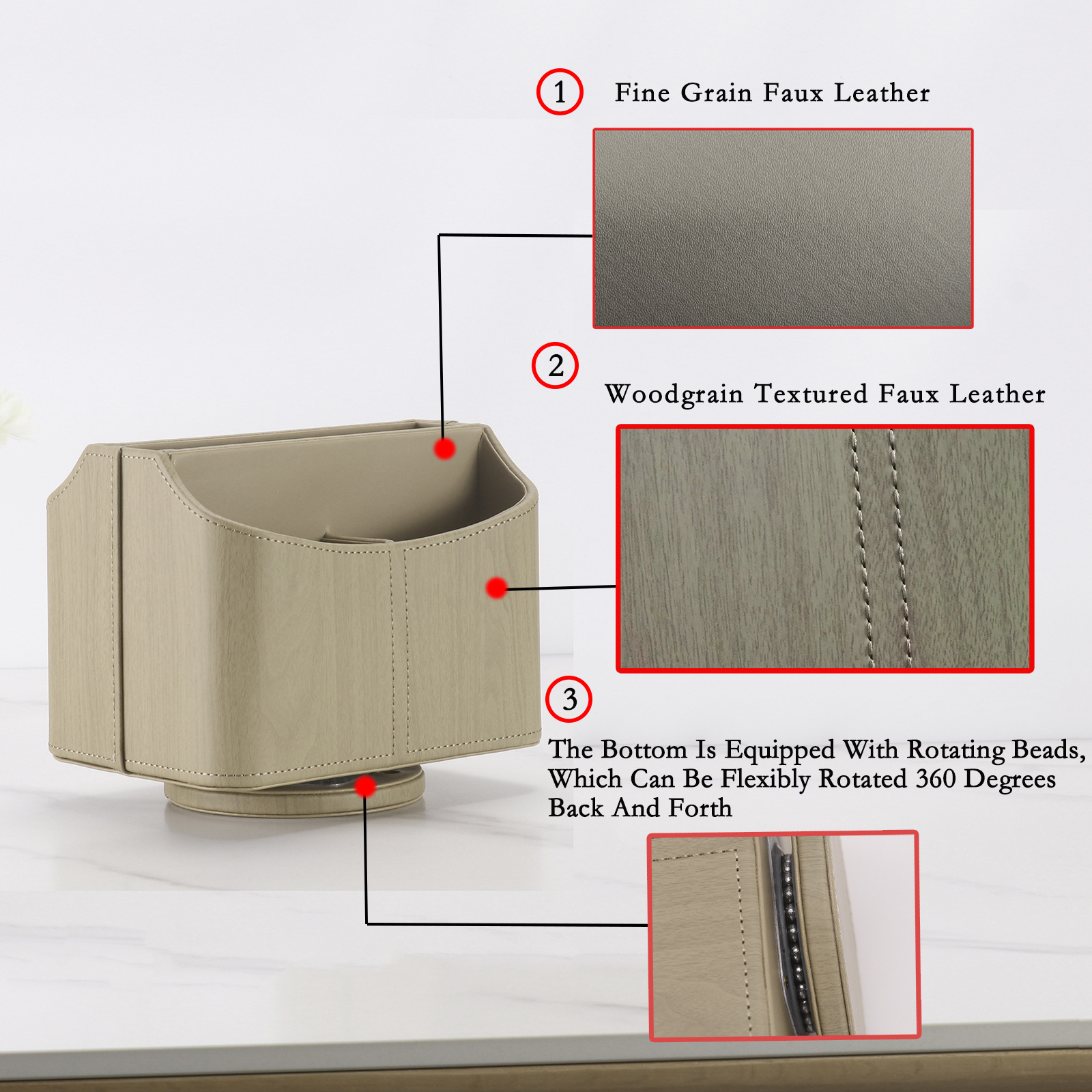 1 Fine Grain Faux Leather

2 Woodgrain Textured Faux Leather

3 The Bottom Is Equipped With Rotating Beads, Which Can Be Flexibly Rotated 360 Degrees Back And Forth