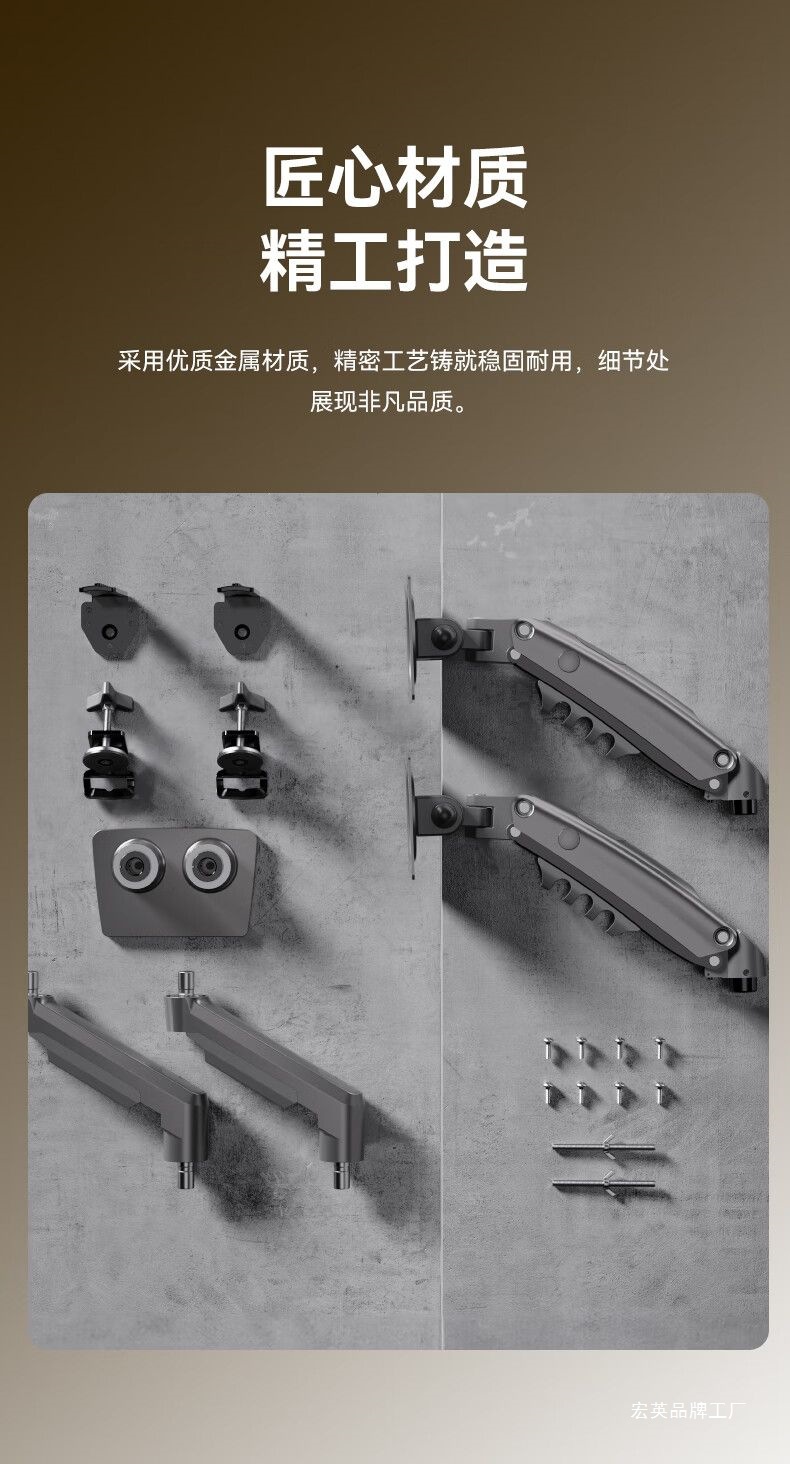 匠心材质
精工打造

采用优质金属材质，精密工艺铸就稳固耐用，细节处展现非凡品质。

宏英品牌工厂