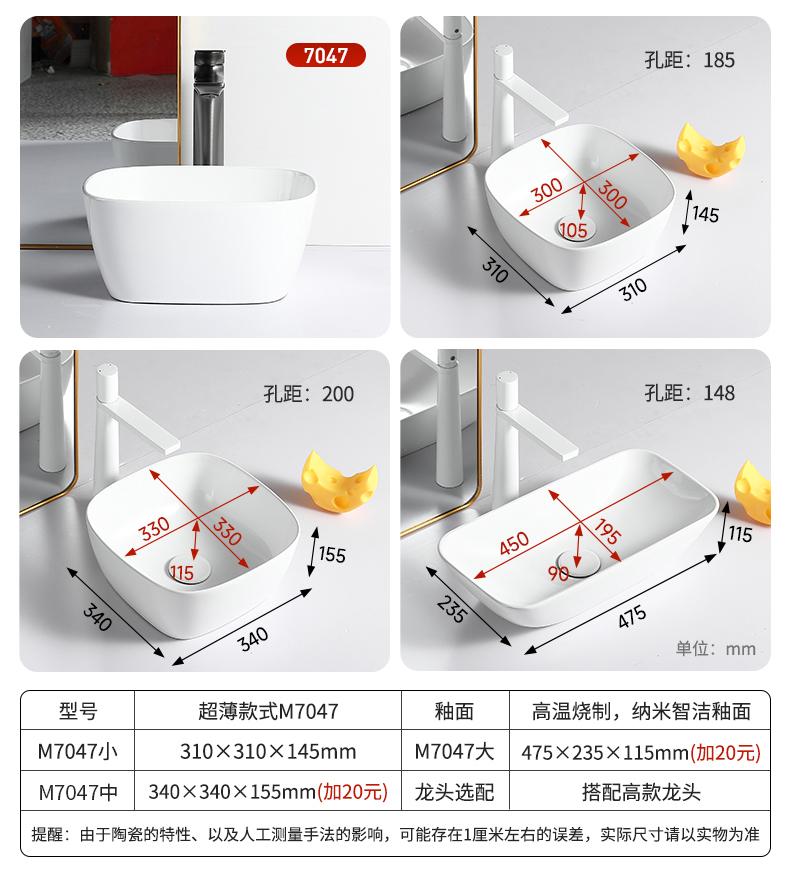 7047

孔距：185

300 300 105 145 310 310

孔距：200

330 330 115 155 340 340

孔距：148

450 195 90 115 235 475

单位：mm

| 型号 | 超薄款式M7047 | 釉面 | 高温烧制，纳米智洁釉面 |
|---|---|---|---|
| M7047小 | 310×310×145mm | M7047大 | 475×235×115mm(加20元) |
| M7047中 | 340×340×155mm(加20元) | 龙头选配 | 搭配高款龙头 |

提醒：由于陶瓷的特性、以及人工测量手法的影响，可能存在1厘米左右的误差，实际尺寸请以实物为准