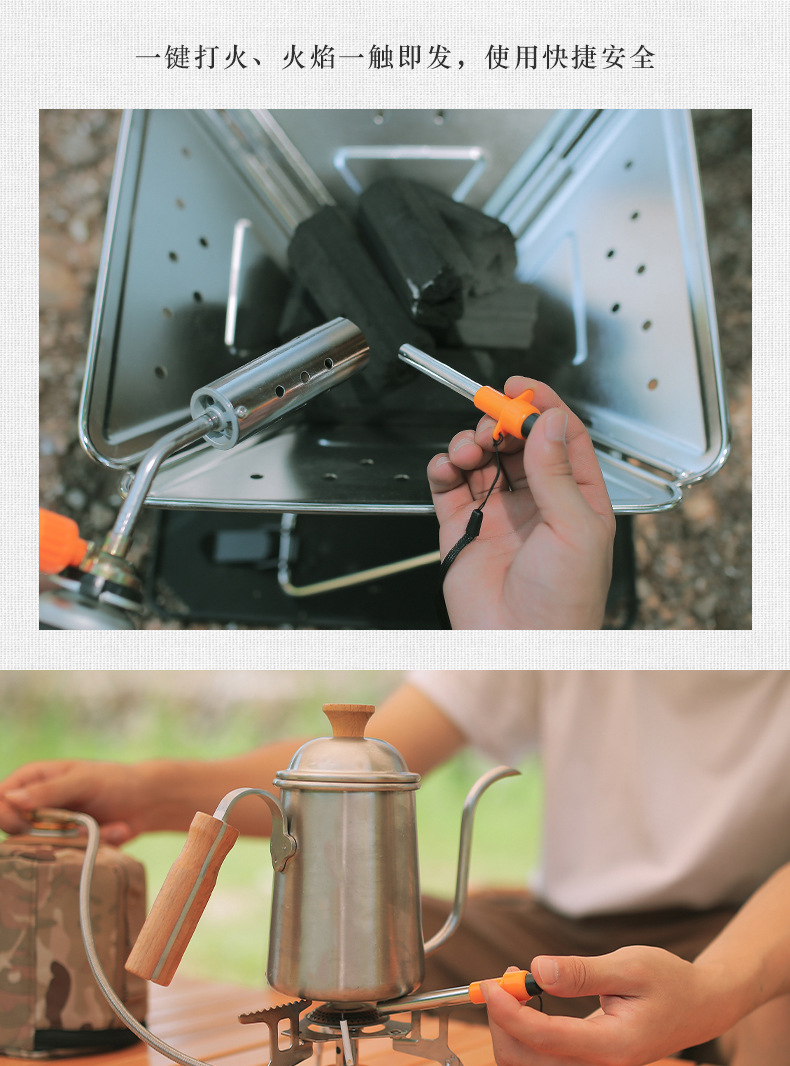 一键打火、火焰一触即发，使用快捷安全