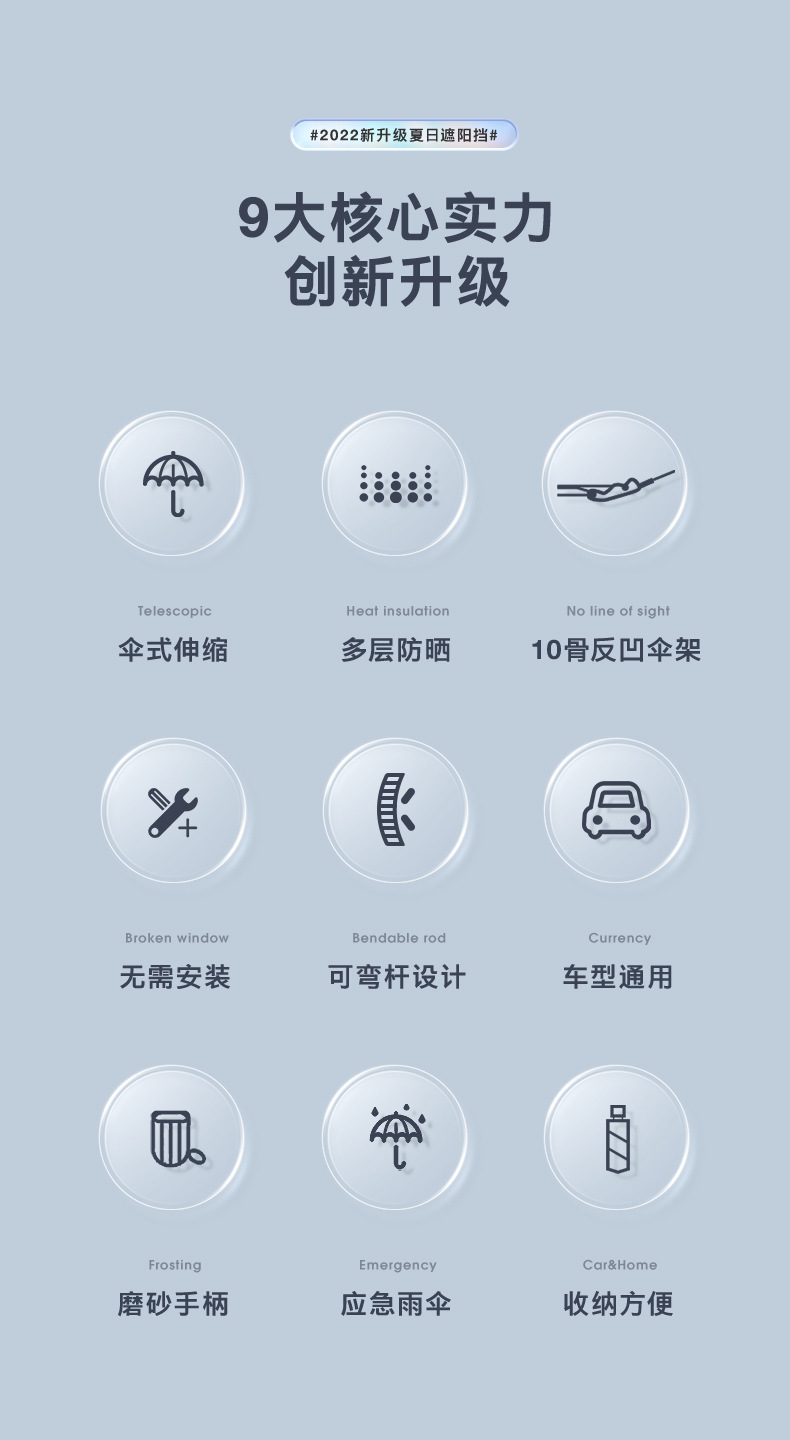 #2022新升级夏日遮阳挡#

9大核心实力
创新升级

Telescopic
伞式伸缩

Heat insulation
多层防晒

No line of sight
10骨反凹伞架

Broken window
无需安装

Bendable rod
可弯杆设计

Currency
车型通用

Frosting
磨砂手柄

Emergency
应急雨伞

Car&Home
收纳方便