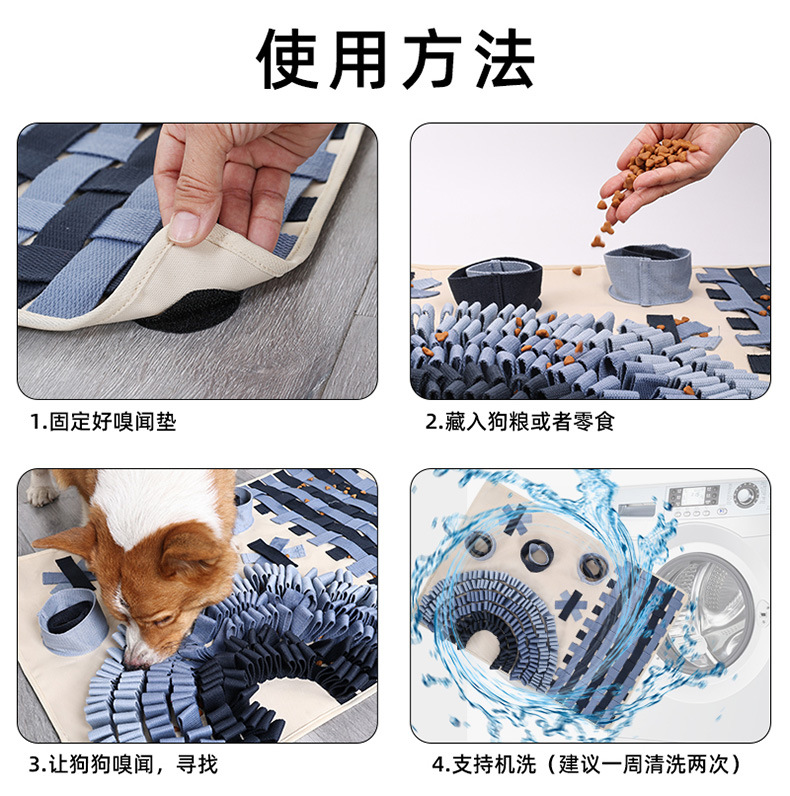 使用方法

1.固定好嗅闻垫

2.藏入狗粮或者零食

3.让狗狗嗅闻，寻找

4.支持机洗（建议一周清洗两次）