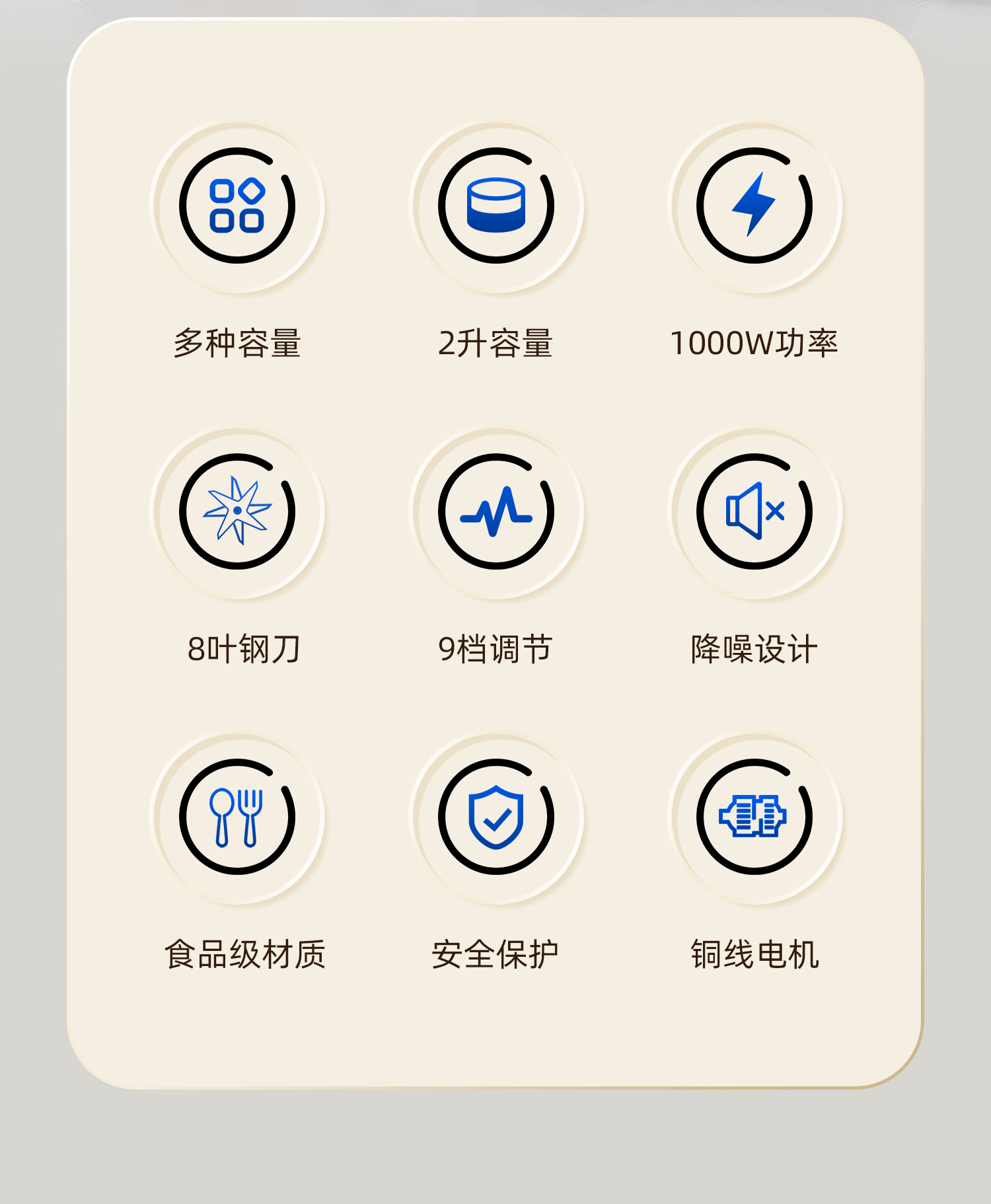 多种容量

2升容量

1000W功率

8叶钢刀

9档调节

降噪设计

食品级材质

安全保护

铜线电机