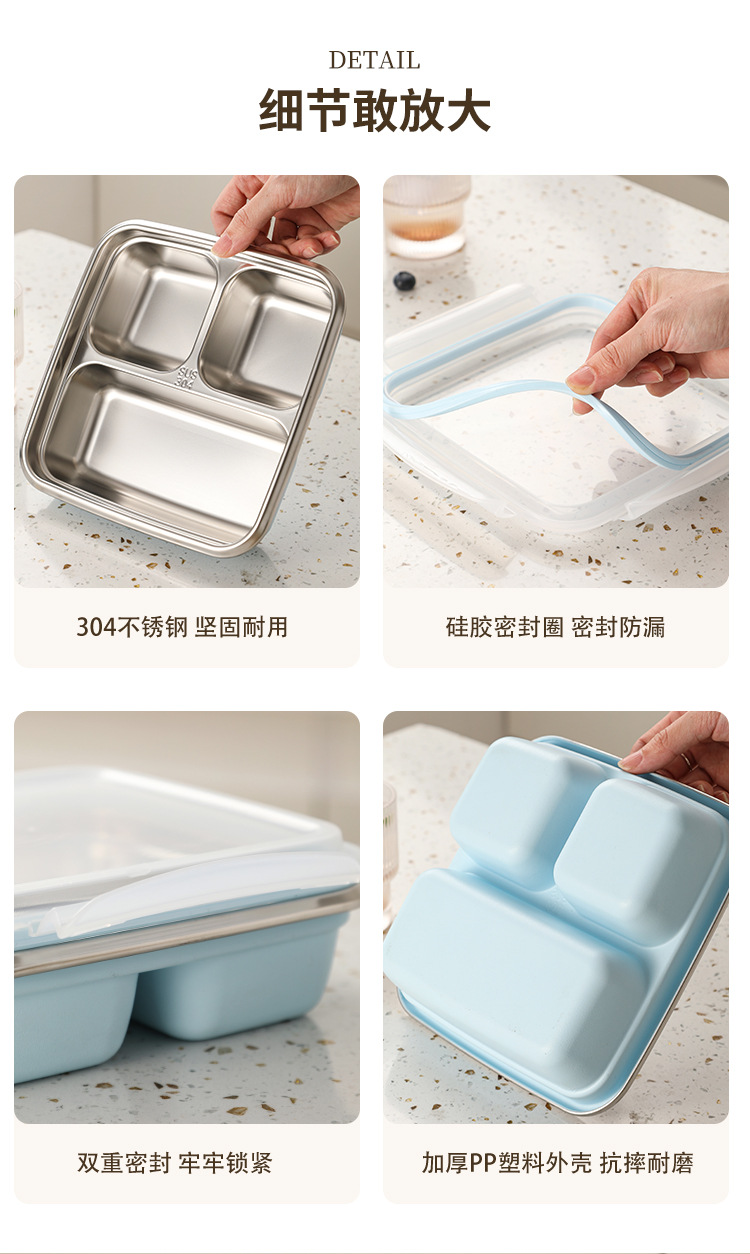 DETAIL
细节敢放大

SUS 304

304不锈钢 坚固耐用

硅胶密封圈 密封防漏

双重密封 牢牢锁紧

加厚PP塑料外壳 抗摔耐磨