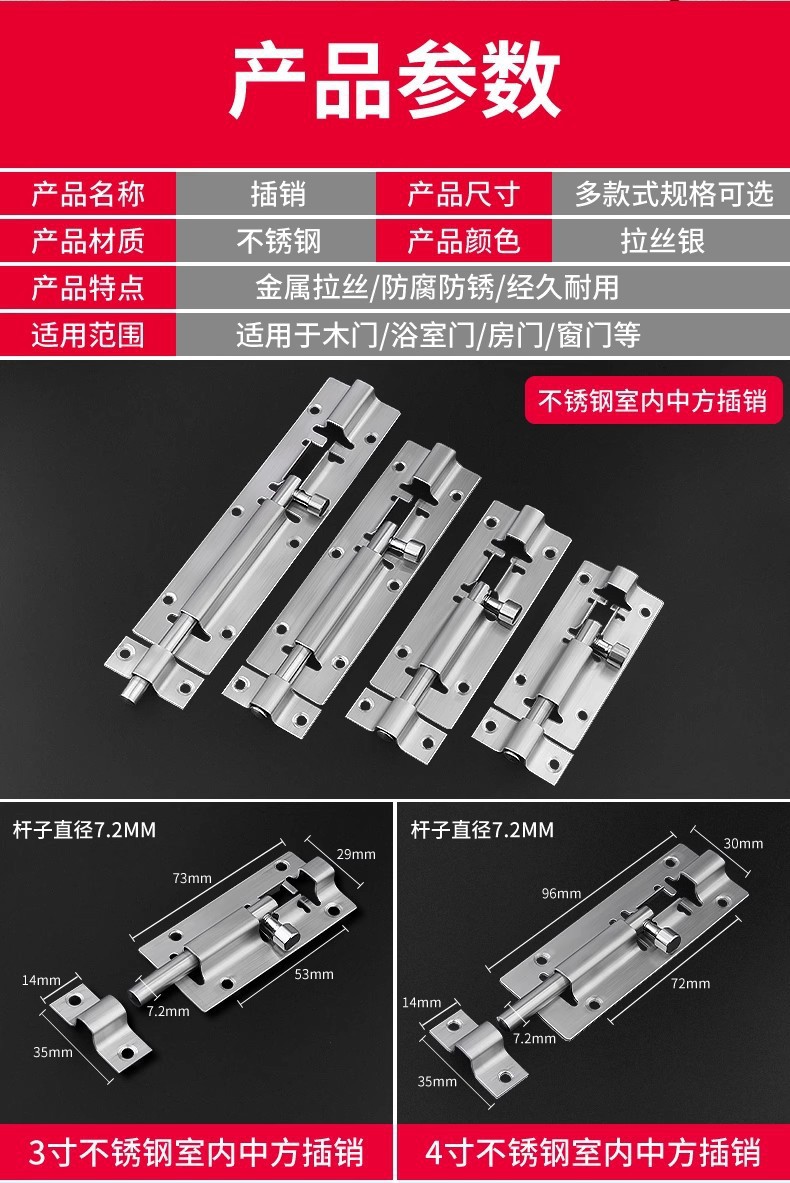 产品参数

| 产品名称 | 插销 | 产品尺寸 | 多款式规格可选 |
|---|---|---|---|
| 产品材质 | 不锈钢 | 产品颜色 | 拉丝银 |
| 产品特点 | 金属拉丝/防腐防锈/经久耐用 | | |
| 适用范围 | 适用于木门/浴室门/房门/窗门等 | | |

不锈钢室内中方插销

杆子直径7.2MM

73mm

29mm

53mm

14mm

7.2mm

35mm

3寸不锈钢室内中方插销

杆子直径7.2MM

30mm

96mm

72mm

14mm

7.2mm

35mm

4寸不锈钢室内中方插销