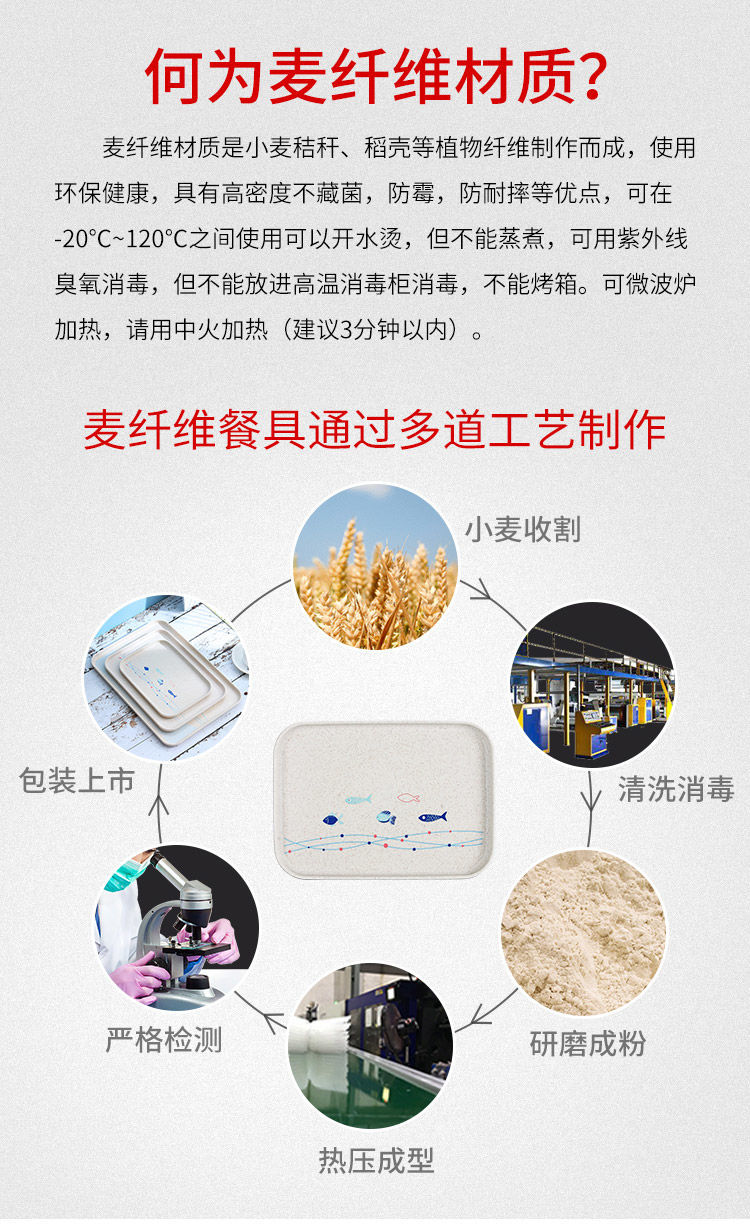 何为麦纤维材质?

麦纤维材质是小麦秸秆、稻壳等植物纤维制作而成，使用环保健康，具有高密度不藏菌，防霉，防耐摔等优点，可在-20°C~120°C之间使用可以开水烫，但不能蒸煮，可用紫外线臭氧消毒，但不能放进高温消毒柜消毒，不能烤箱。可微波炉加热，请用中火加热（建议3分钟以内）。

麦纤维餐具通过多道工艺制作

小麦收割

清洗消毒

研磨成粉

热压成型

严格检测

包装上市