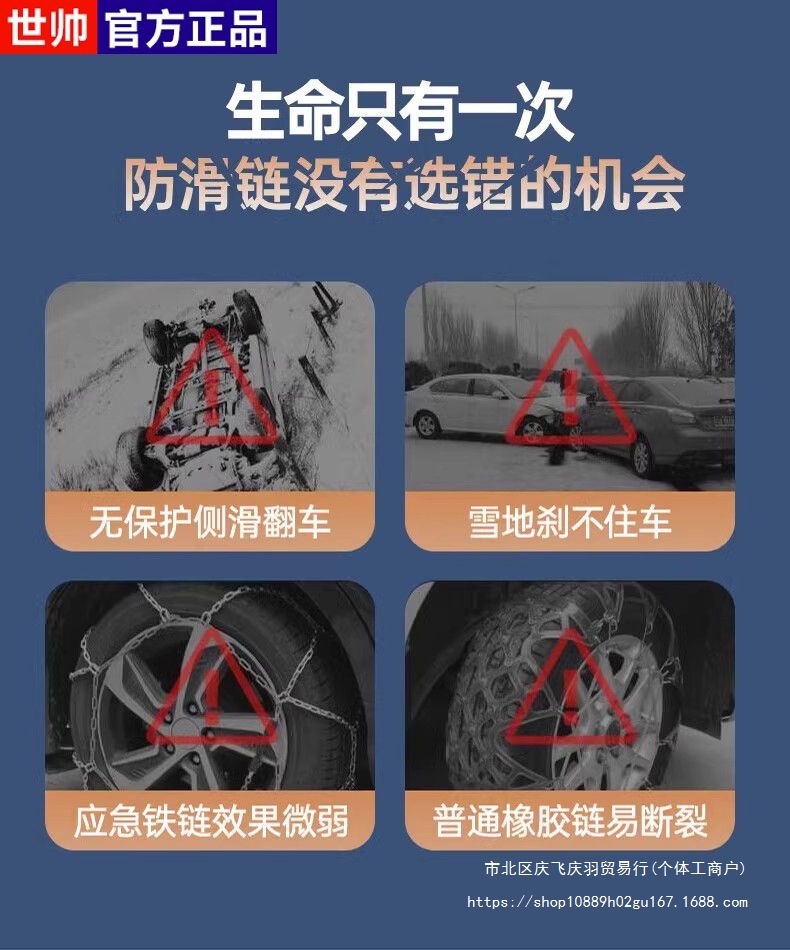 世帅 官方正品

生命只有一次
防滑链没有选错的机会

无保护侧滑翻车

雪地刹不住车

应急铁链效果微弱

普通橡胶链易断裂

市北区庆飞庆羽贸易行(个体工商户)
https://shop10889h02gu167.1688.com