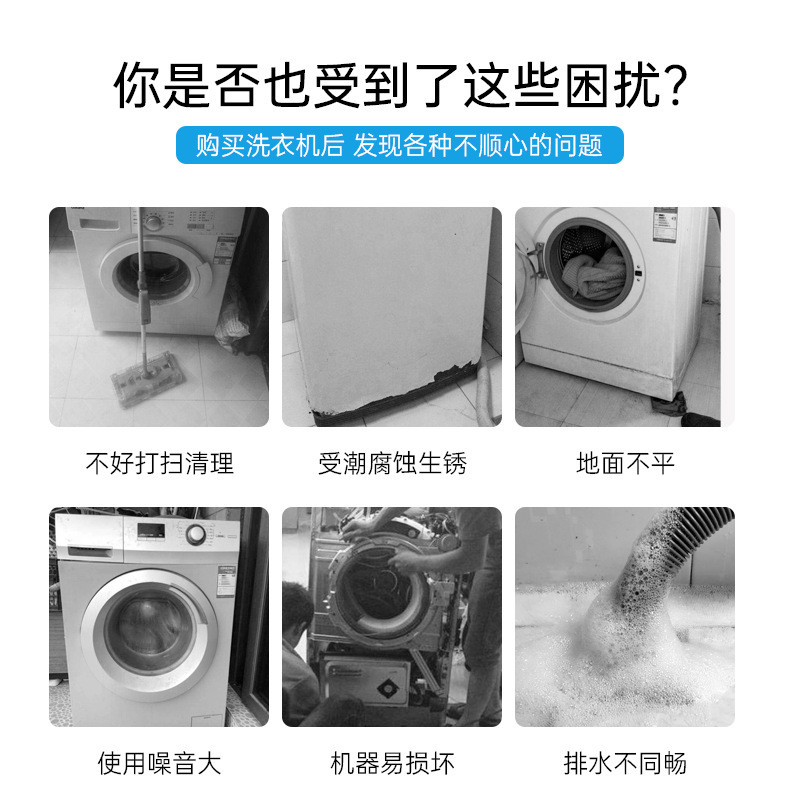 你是否也受到了这些困扰？

购买洗衣机后 发现各种不顺心的问题

不好打扫清理

受潮腐蚀生锈

地面不平

使用噪音大

机器易损坏

排水不同畅