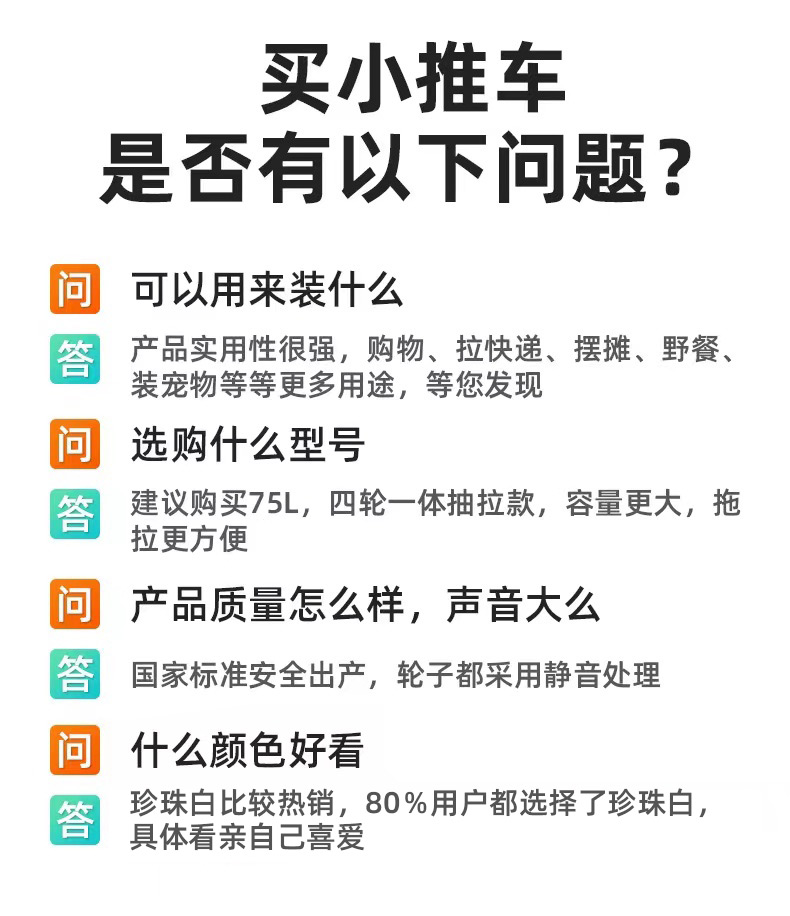 买小推车
是否有以下问题？

问 可以用来装什么

答 产品实用性很强，购物、拉快递、摆摊、野餐、装宠物等等更多用途，等您发现

问 选购什么型号

答 建议购买75L，四轮一体抽拉款，容量更大，拖拉更方便

问 产品质量怎么样，声音大么

答 国家标准安全出产，轮子都采用静音处理

问 什么颜色好看

答 珍珠白比较热销，80%用户都选择了珍珠白，具体看亲自己喜爱