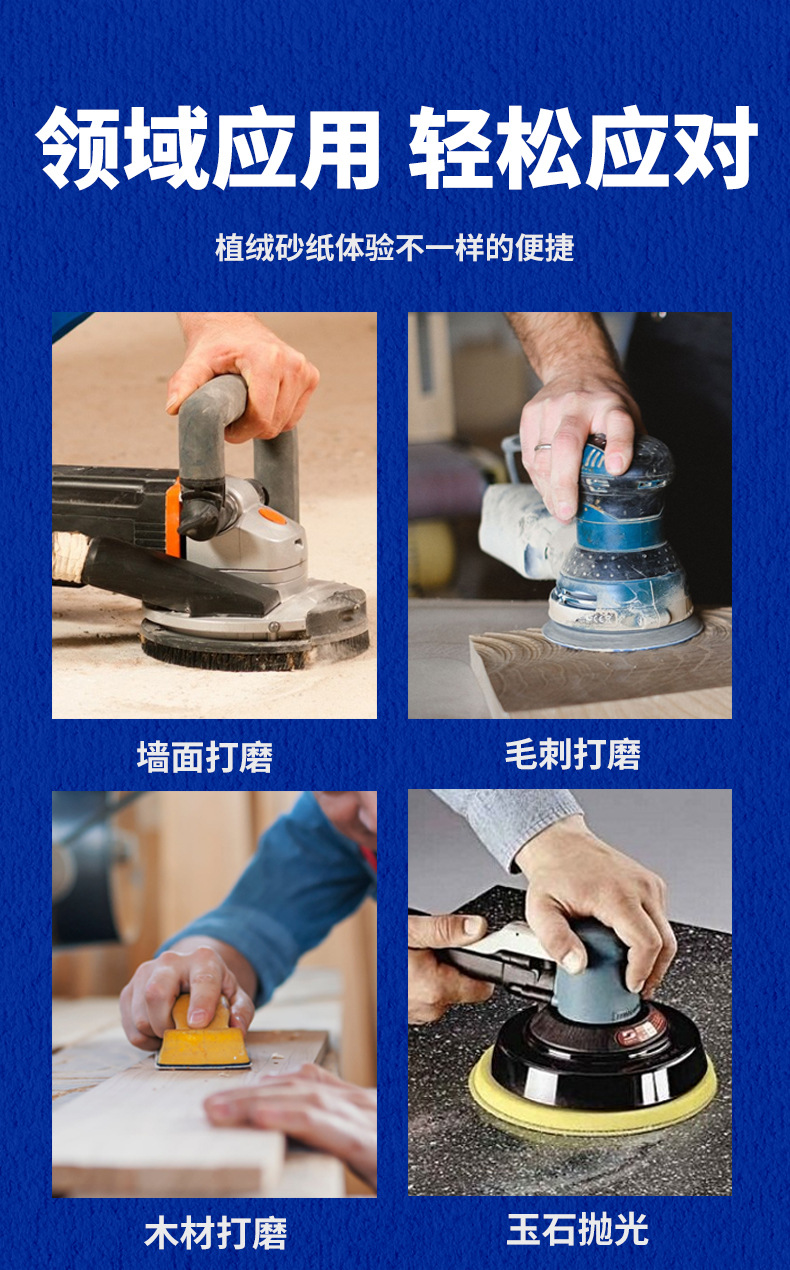 领域应用 轻松应对

植绒砂纸体验不一样的便捷

墙面打磨

毛刺打磨

木材打磨

玉石抛光