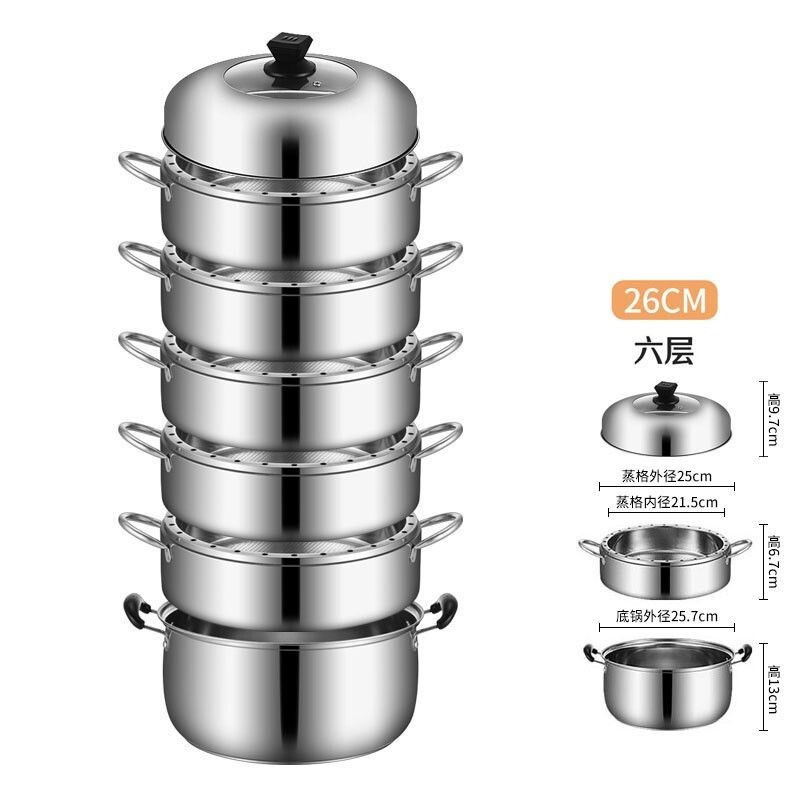 26CM

六层

高9.7cm

蒸格外径25cm

蒸格内径21.5cm

高6.7cm

底锅外径25.7cm

高13cm