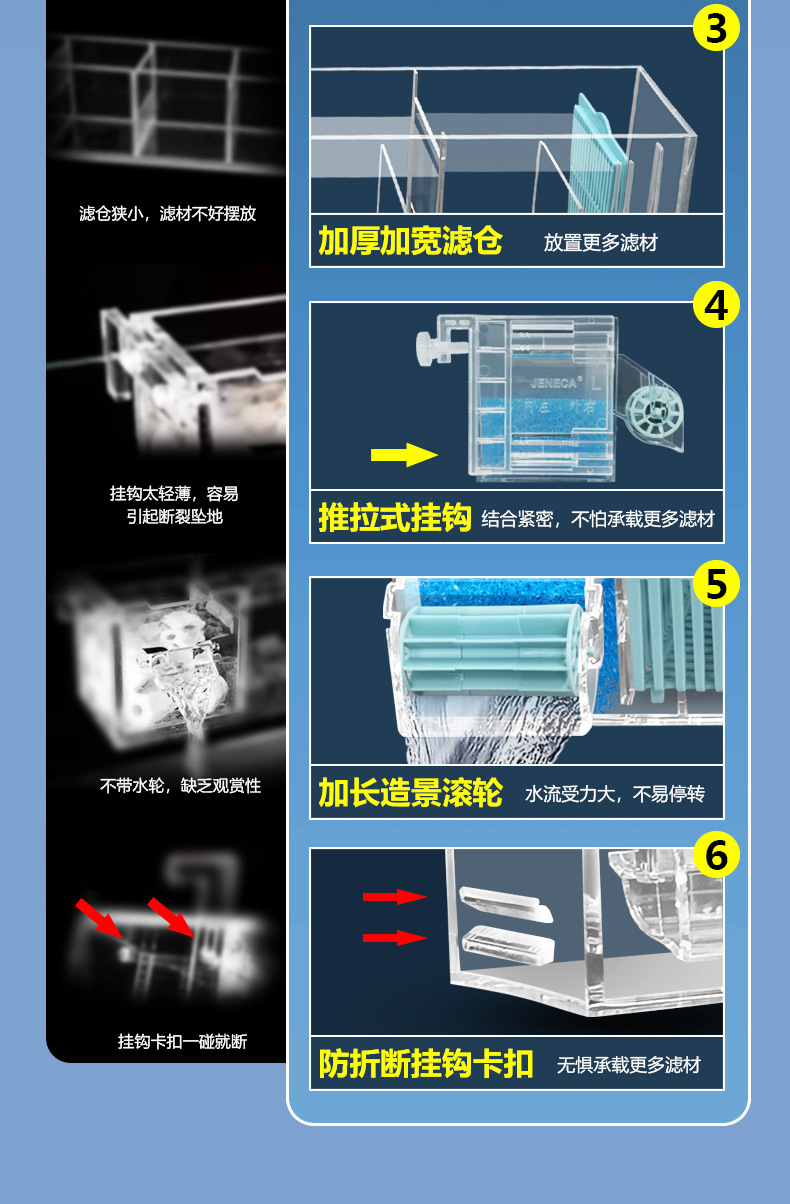 滤仓狭小，滤材不好摆放

挂钩太轻薄，容易引起断裂坠地

不带水轮，缺乏观赏性

挂钩卡扣一碰就断

3

加厚加宽滤仓 放置更多滤材

4

JENECA L

推拉式挂钩 结合紧密，不怕承载更多滤材

5

加长造景滚轮 水流受力大，不易停转

6

防折断挂钩卡扣 无惧承载更多滤材