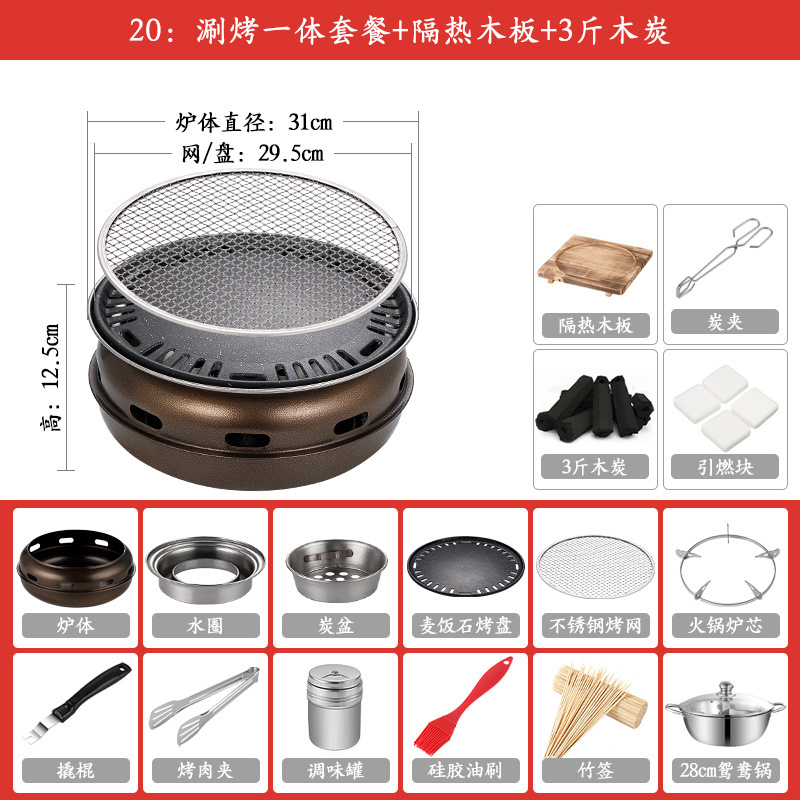 20：涮烤一体套餐+隔热木板+3斤木炭

炉体直径：31cm

网/盘：29.5cm

高：12.5cm

隔热木板

炭夹

3斤木炭

引燃块

炉体

水圈

炭盆

麦饭石烤盘

不锈钢烤网

火锅炉芯

撬棍

烤肉夹

调味罐

硅胶油刷

竹签

28cm鸳鸯锅