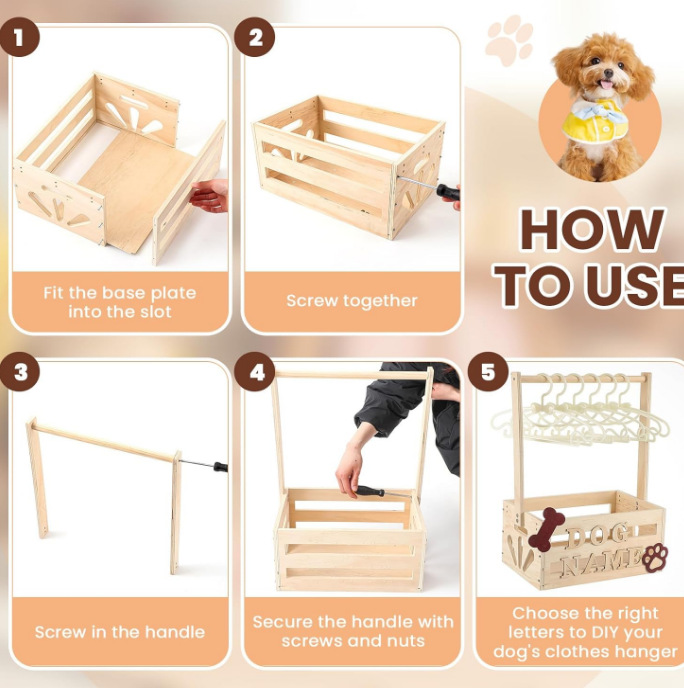 1

Fit the base plate into the slot

2

Screw together

HOW TO USE

3

Screw in the handle

4

Secure the handle with screws and nuts

5

DOG NAME

Choose the right letters to DIY your dog's clothes hanger