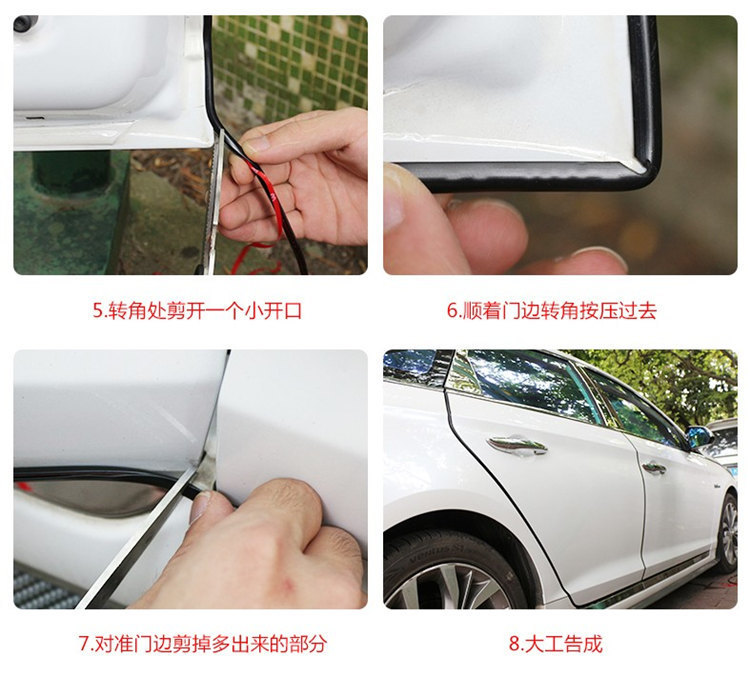 5.转角处剪开一个小开口

6.顺着门边转角按压过去

7.对准门边剪掉多出来的部分

8.大工告成